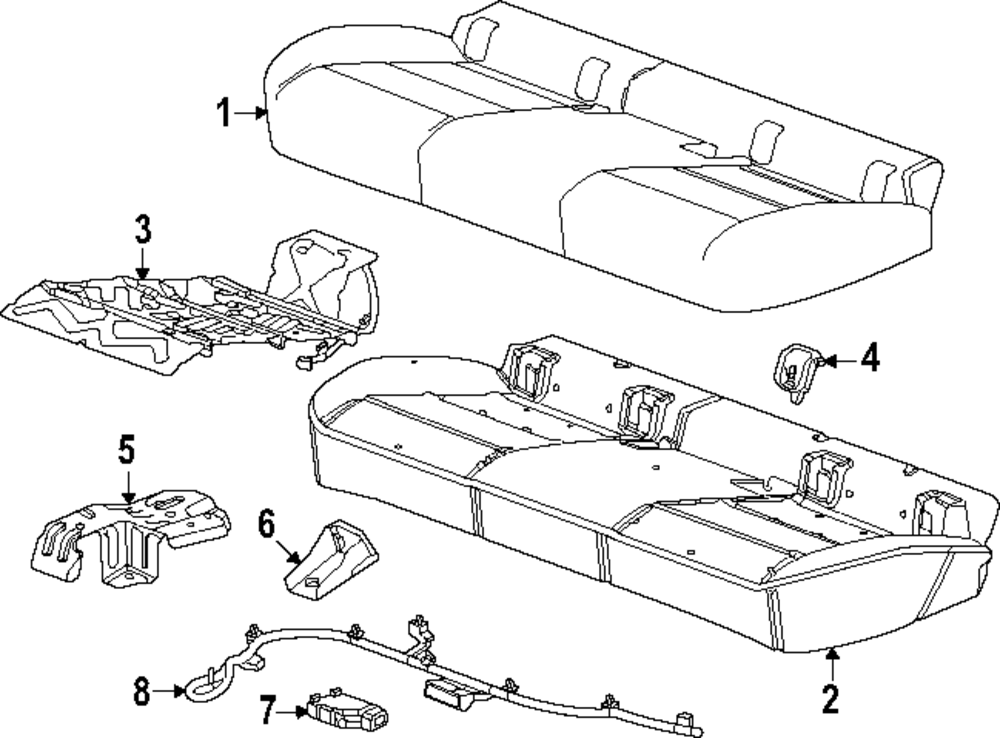 1
3
4
5
6
8
7
2