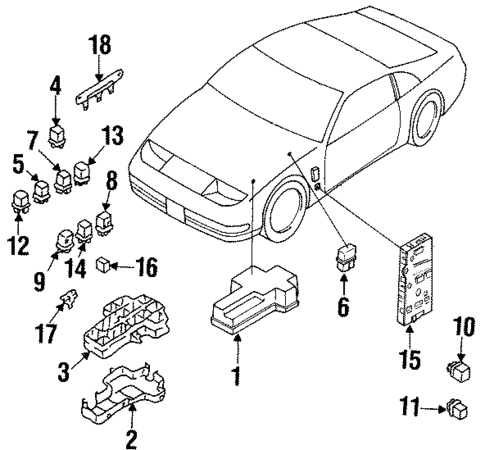 18
4
7
13
5
8
12
9
14
16
17
3
2
1
6
15
10
11