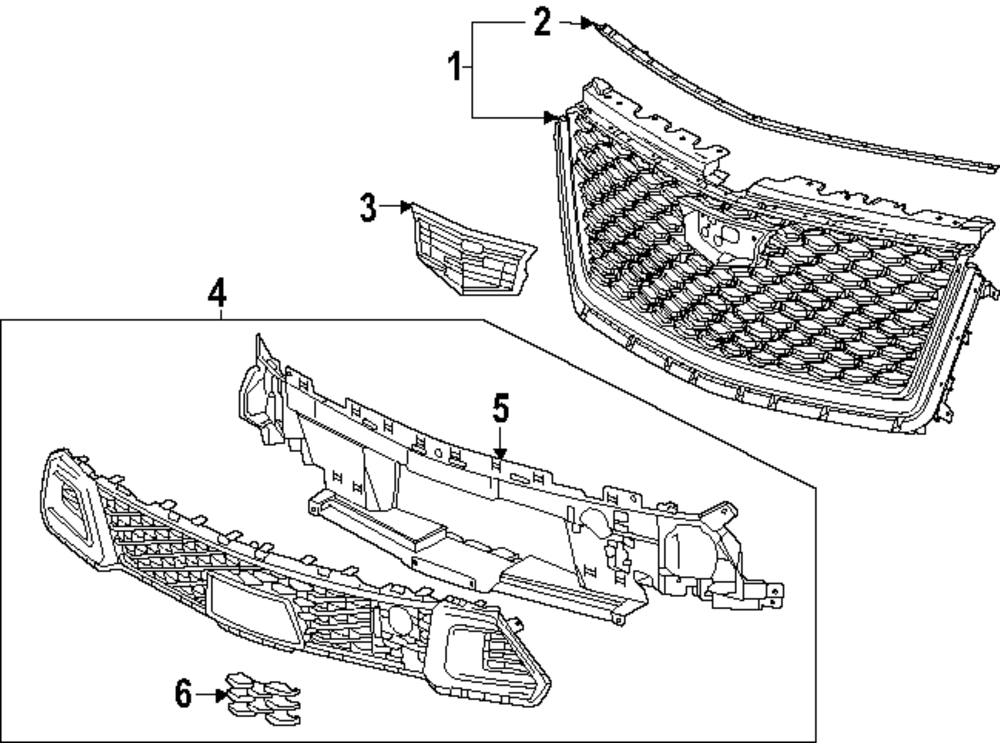 2
1
3
4
5
6