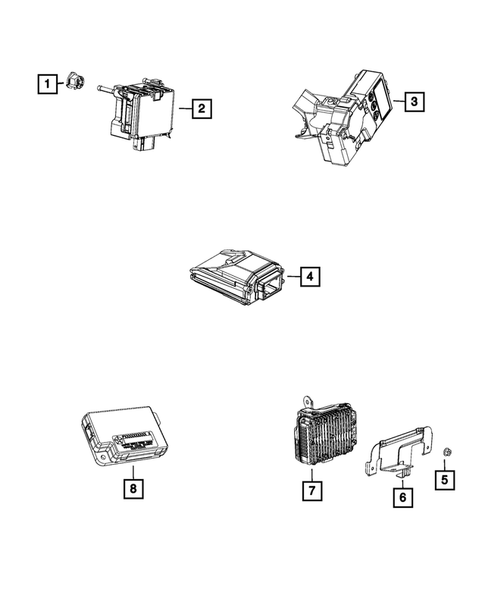 1
2
3
4
8
7
6
5