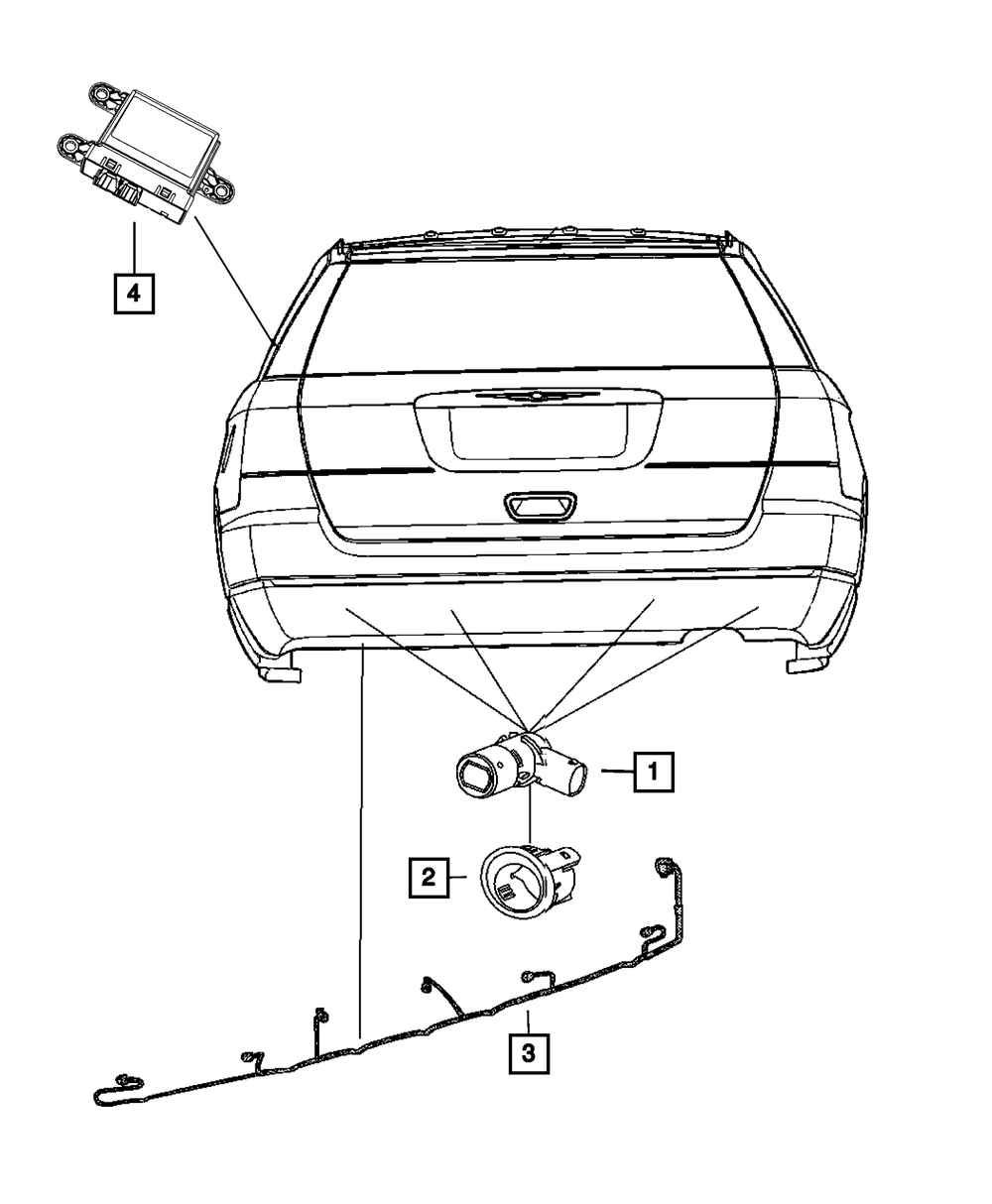 4
1
2
3