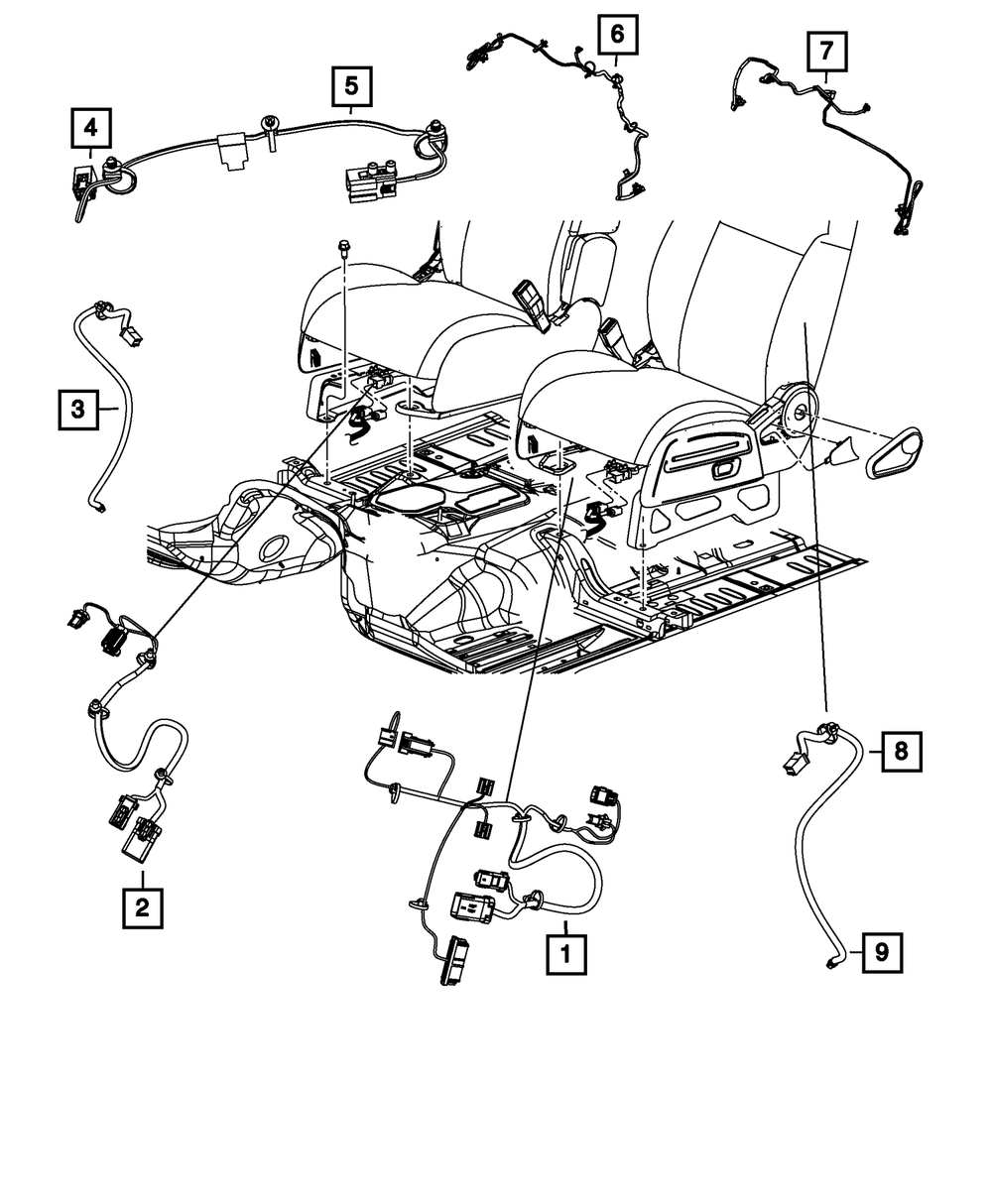 4
5
6
7
3
2
1
8
9