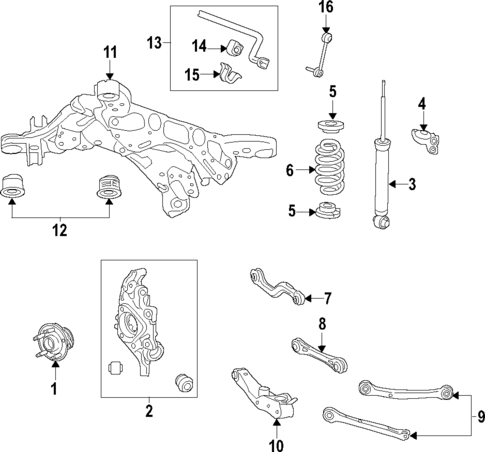 16
13
14
15
11
5
4
6
3
5
12
7
8
1
2
9
10