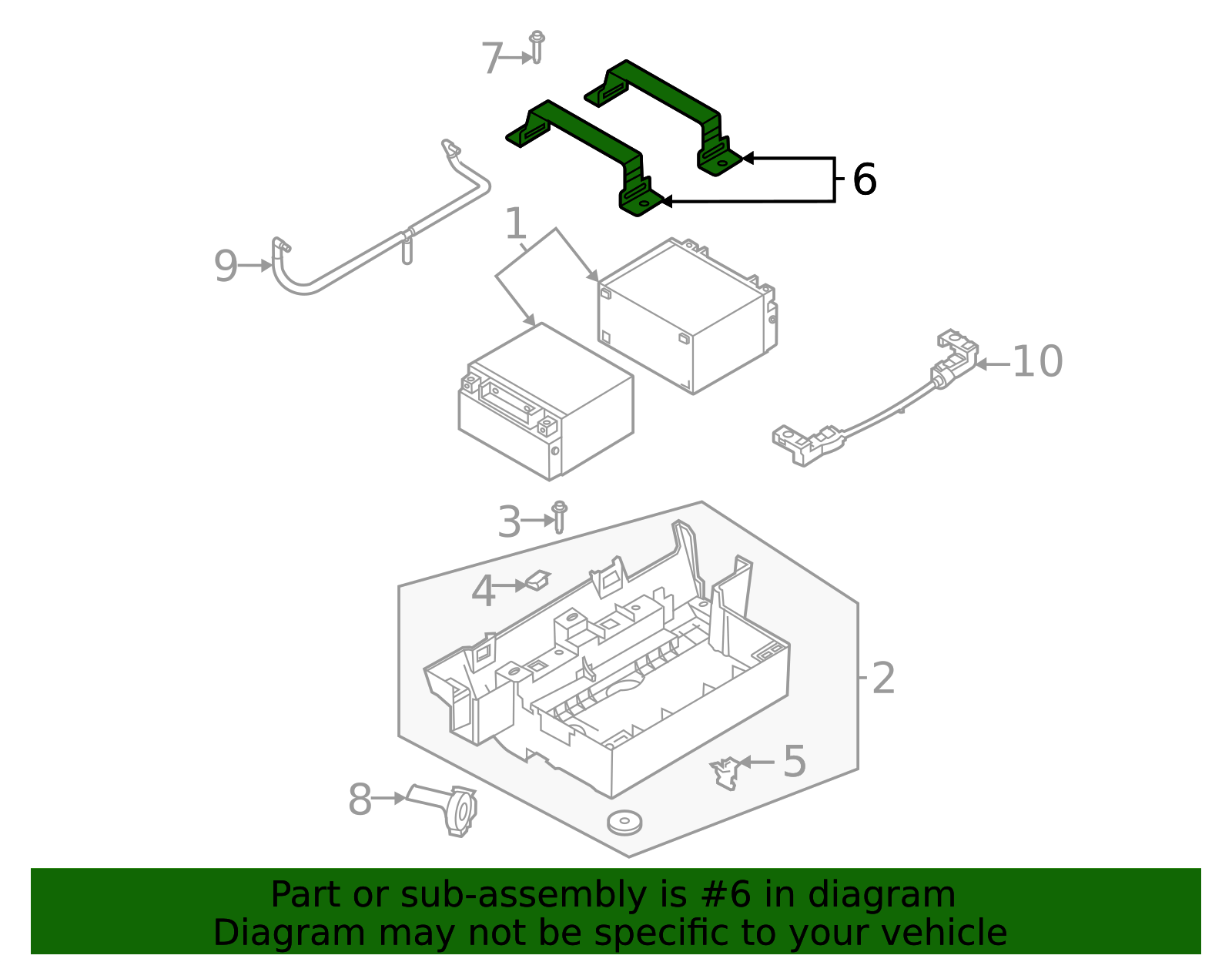 7
6
1
9
10
3
4
2
5
8

Part or sub-assembly is #6 in diagram
Diagram may not be specific to your vehicle