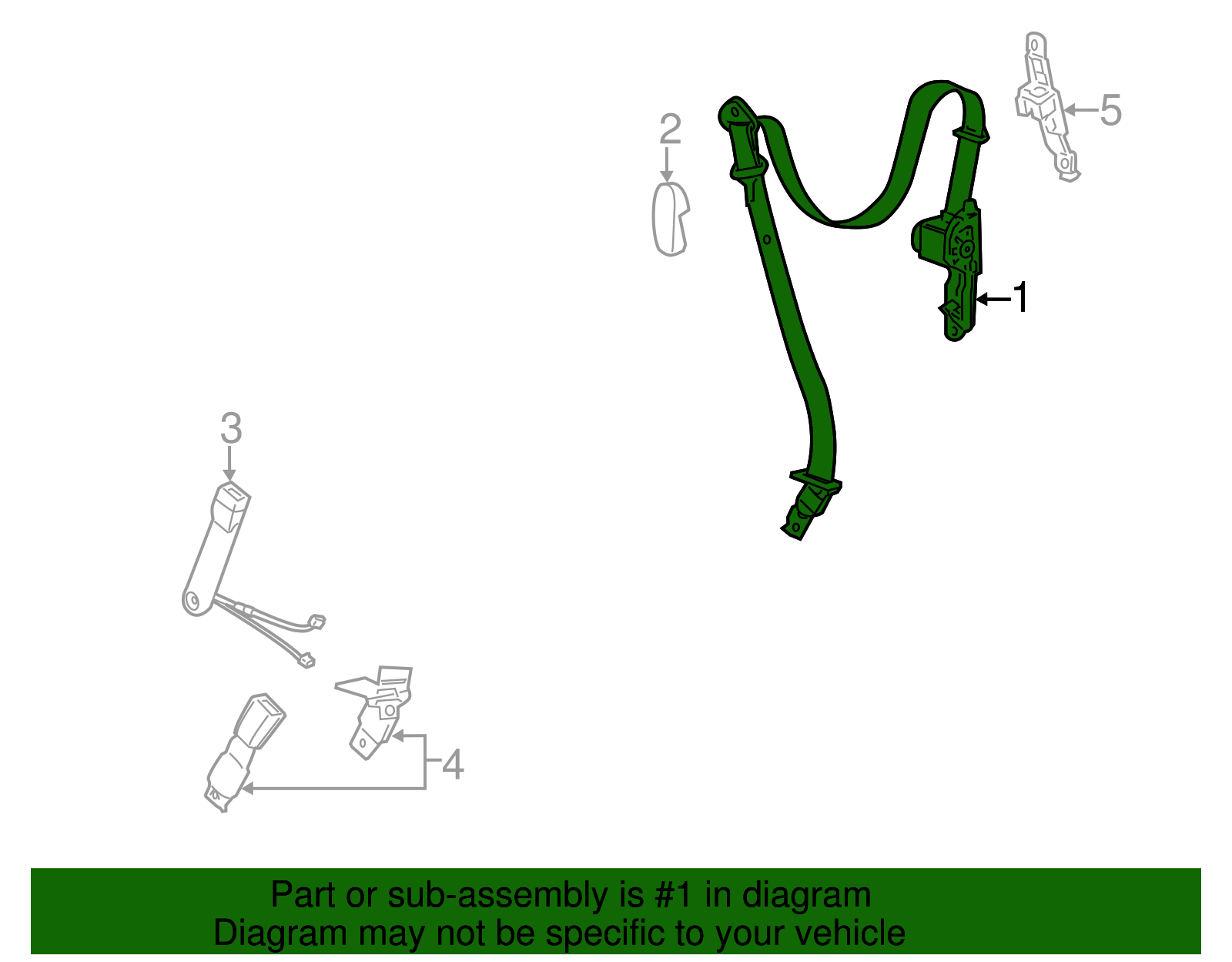 2

5

1

3

4

Part or sub-assembly is #1 in diagram
Diagram may not be specific to your vehicle