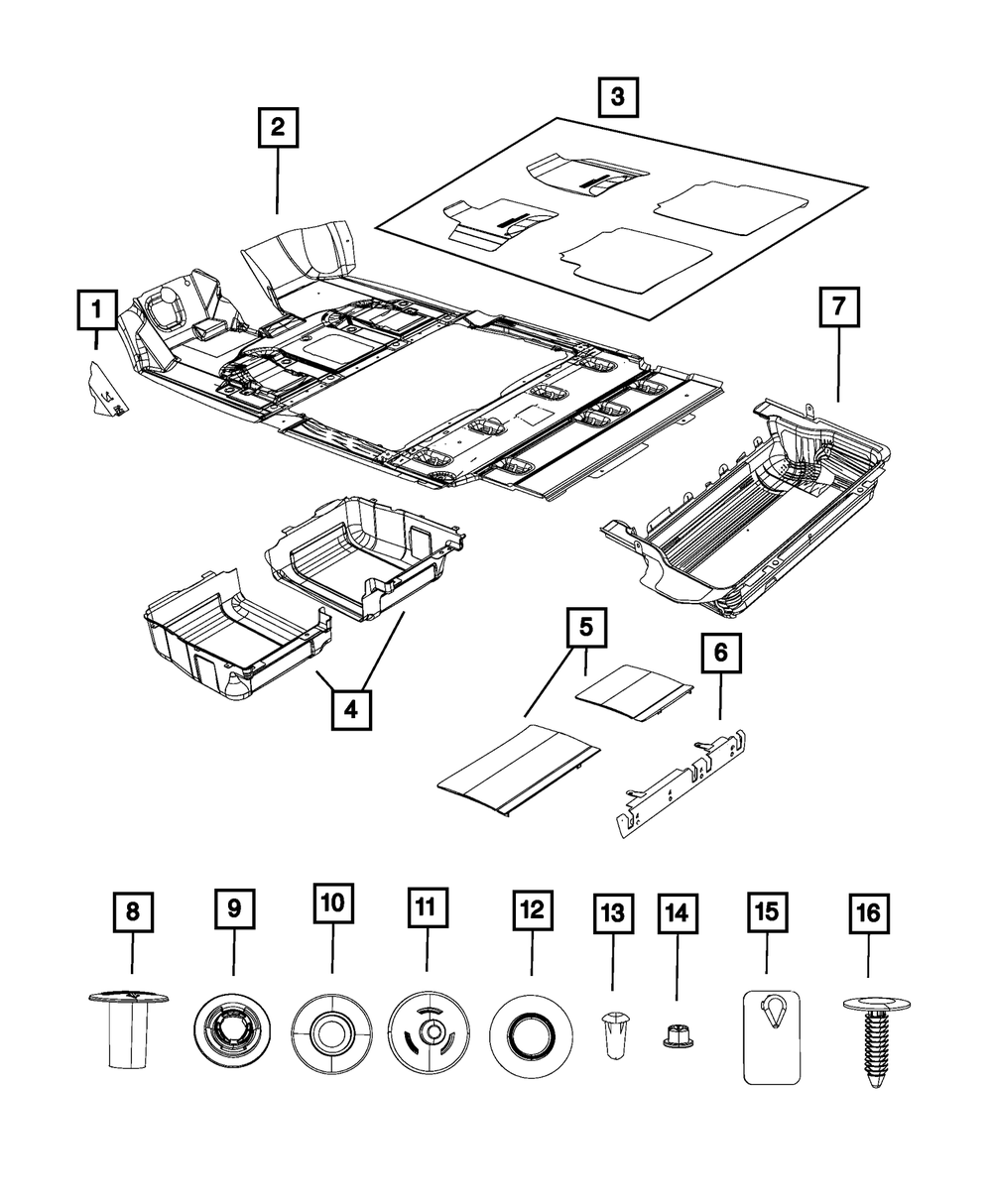 3

2

1

7

5

6

4

8

9

10

11

12

13

14

15

16