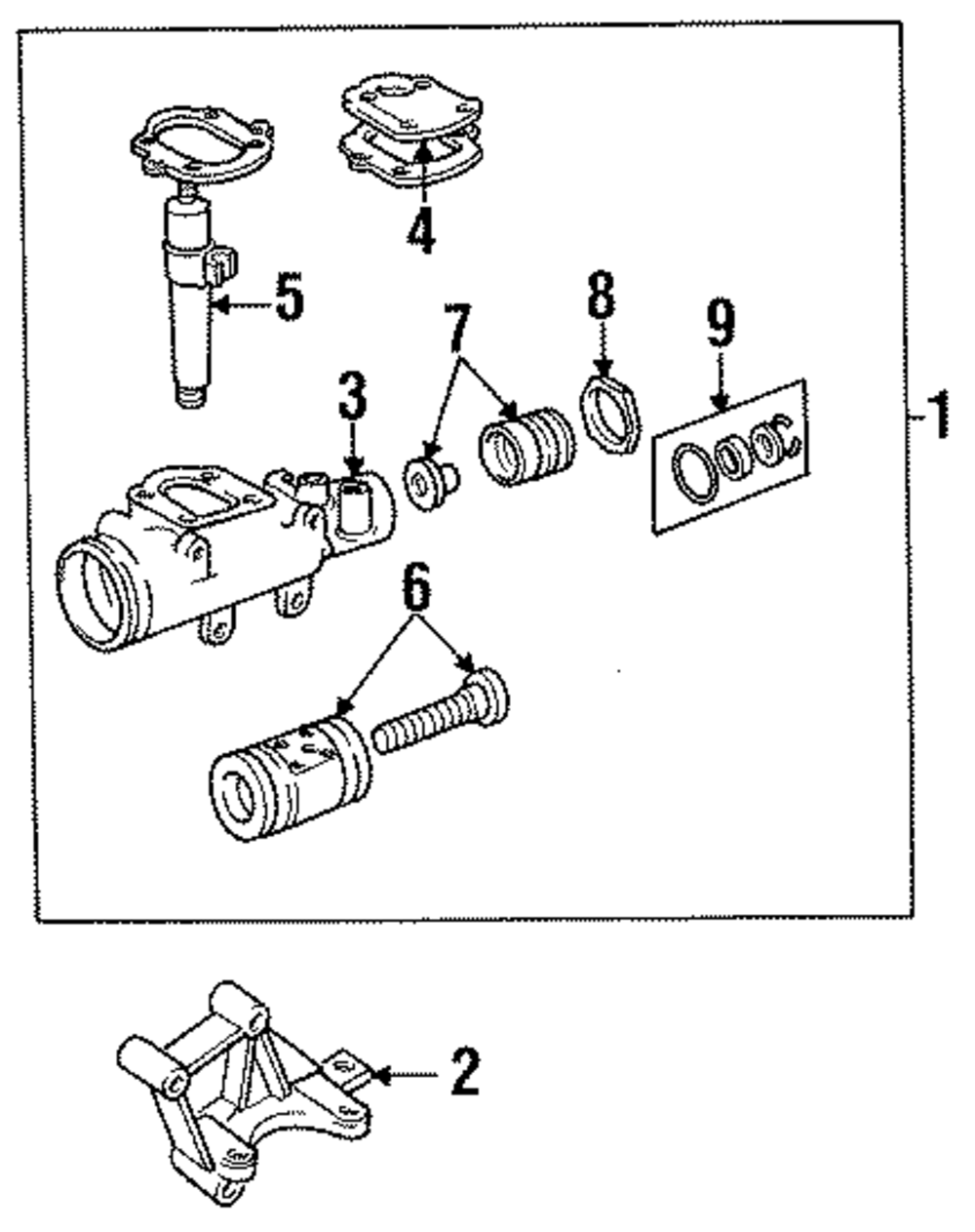 4
5
7
8
9
3
1
6
2