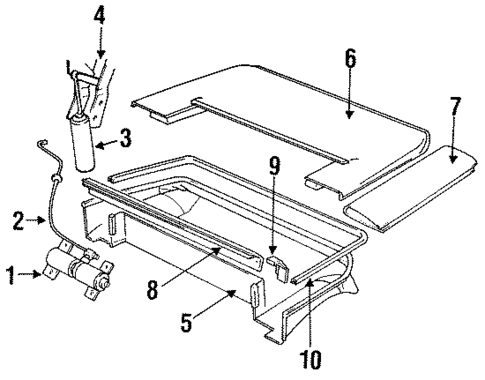 4
6
7
3
9
2
1
8
5
10