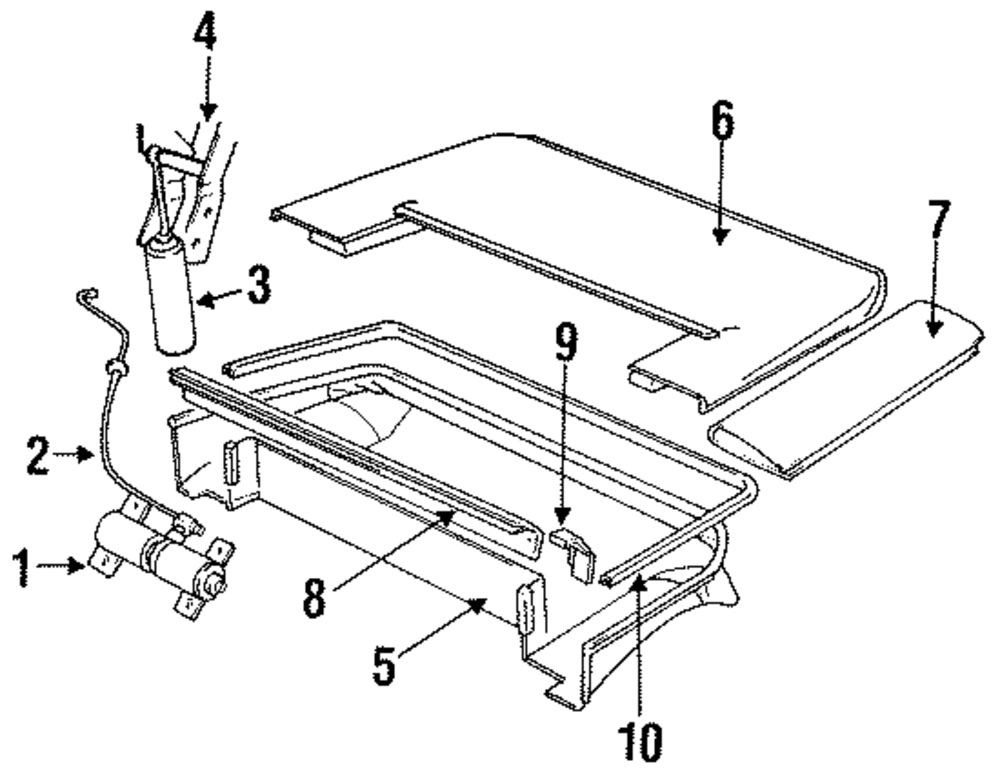 4
6
7
3
9
2
1
8
5
10