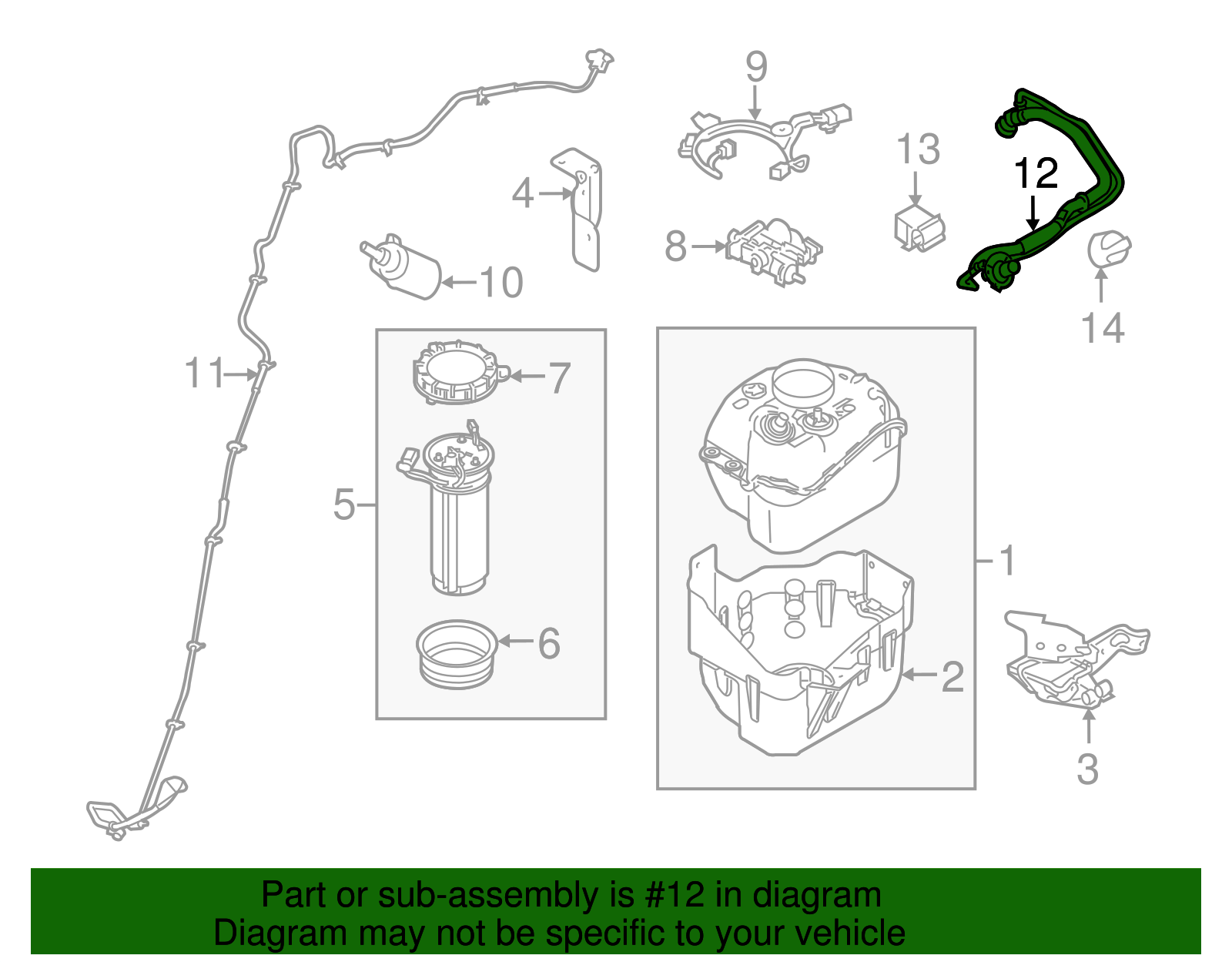 9

13

12

4

8

10

14

11

7

5

1

6

2

3

Part or sub-assembly is #12 in diagram
Diagram may not be specific to your vehicle