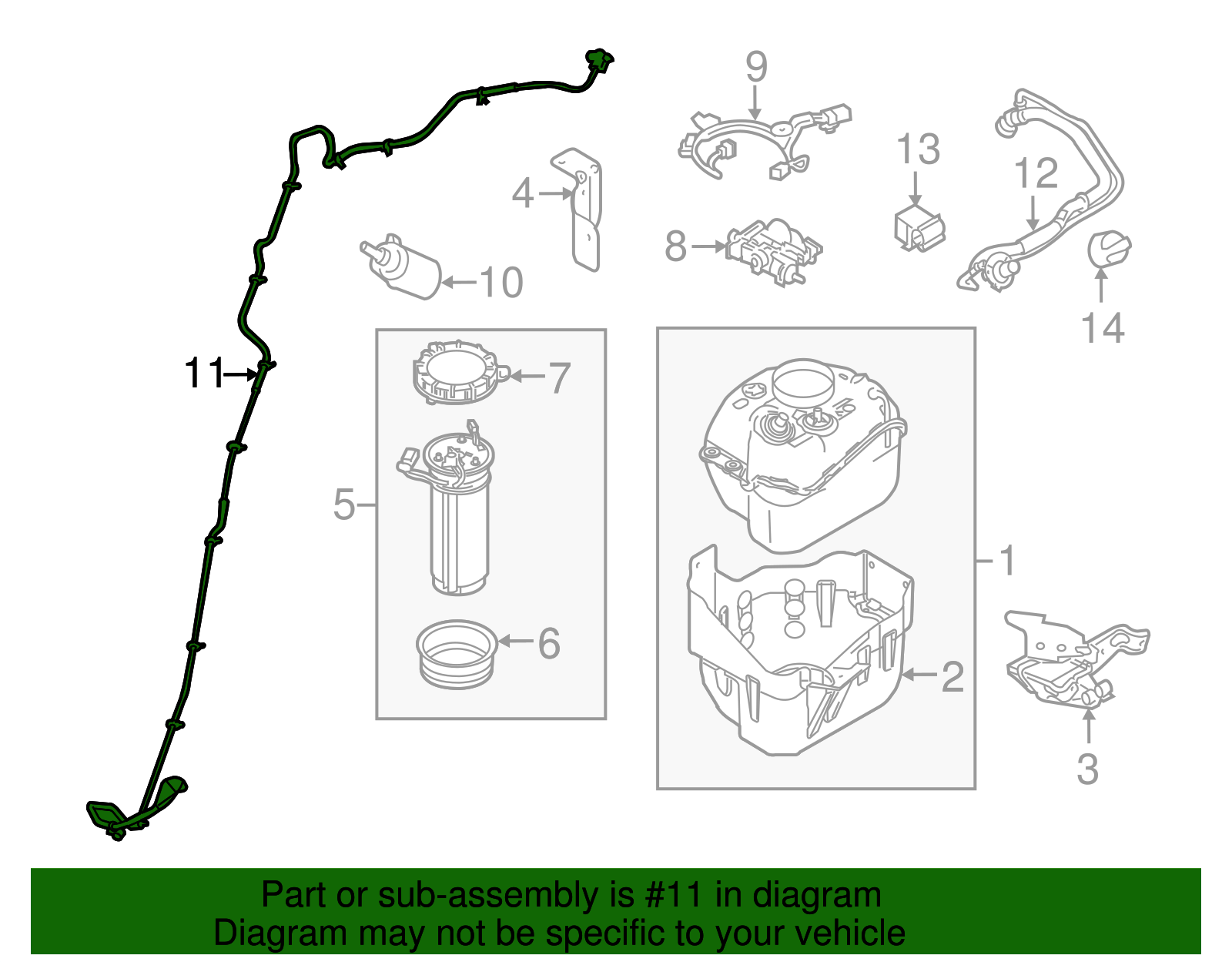 9
13
12
4
8
10
14
11
7
5
1
6
2
3

Part or sub-assembly is #11 in diagram
Diagram may not be specific to your vehicle