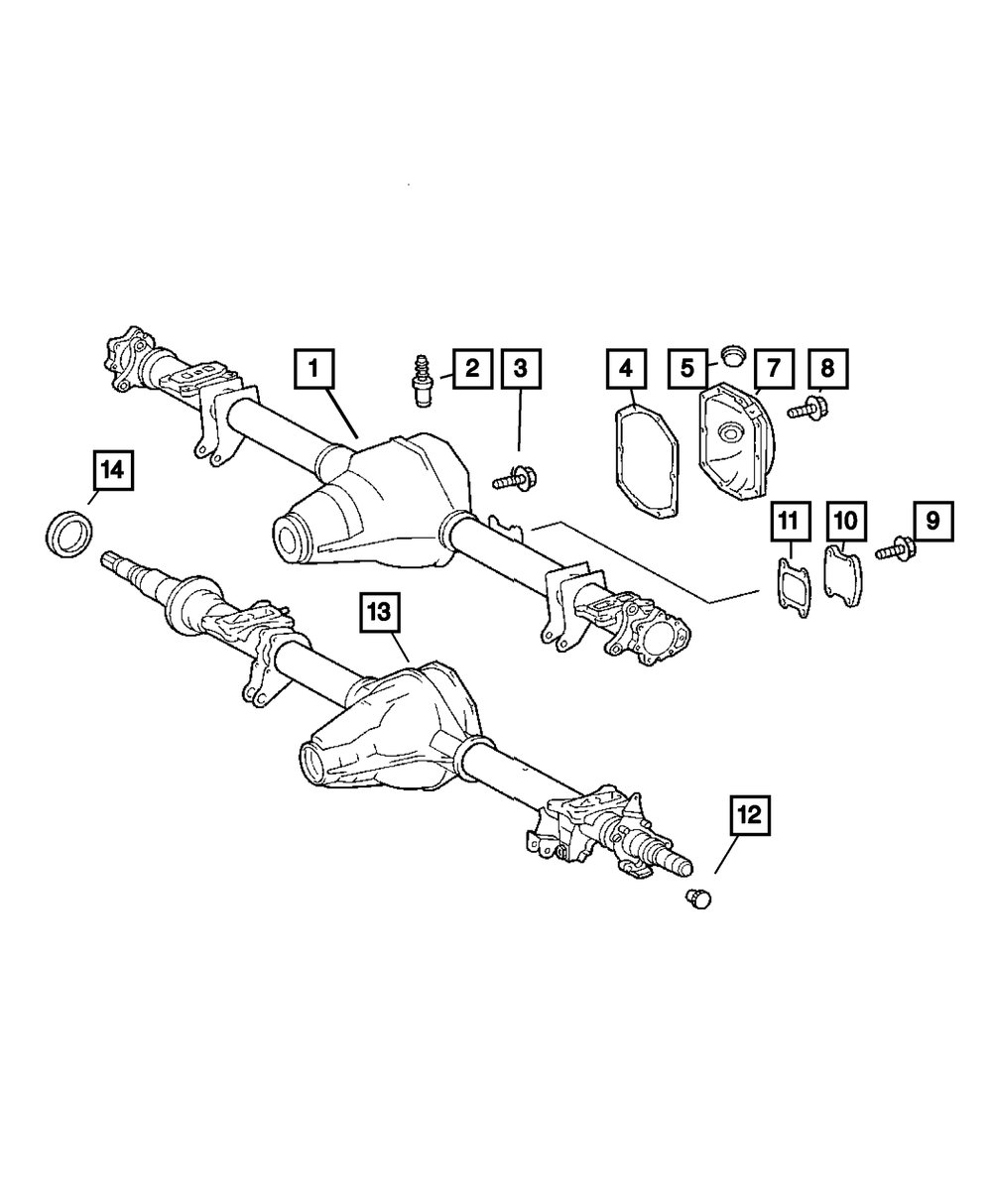 1
2
3
4
5
7
8
14
11
10
9
13
12