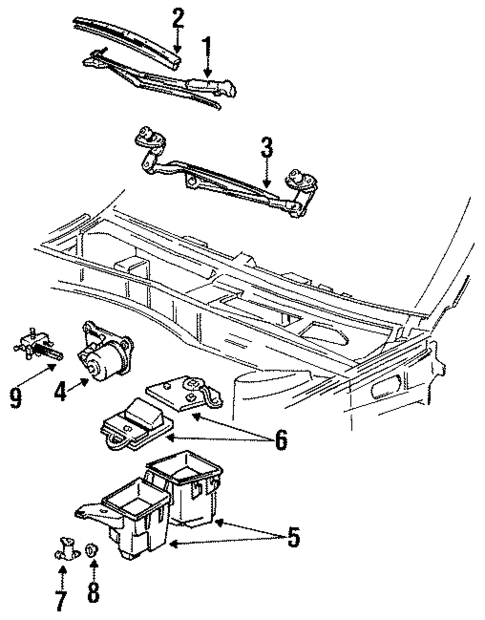 2
1
3
9
4
6
5
7
8