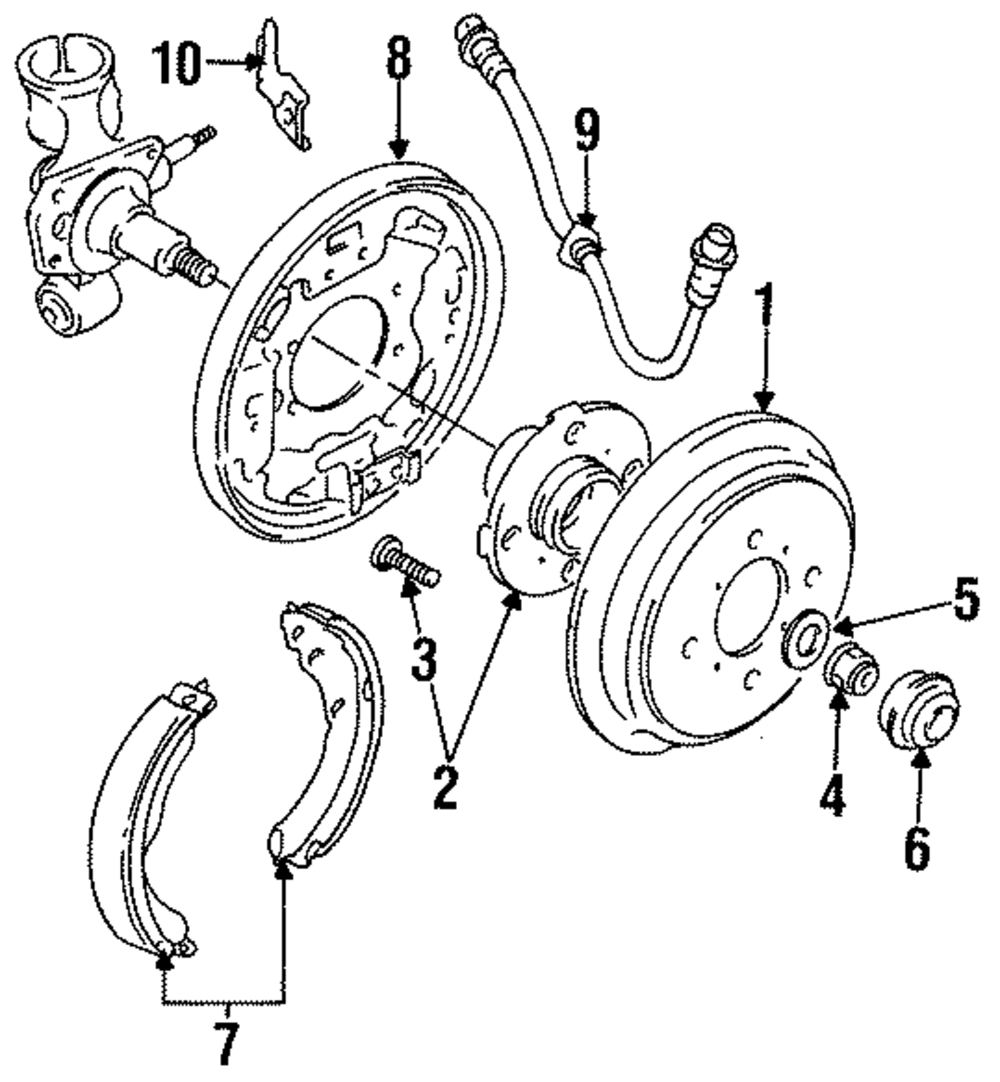 10
8
9
1
5
3
2
4
6
7