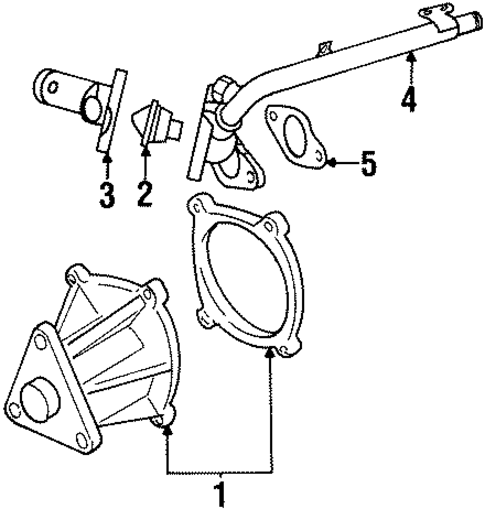 4
5
3
2
1