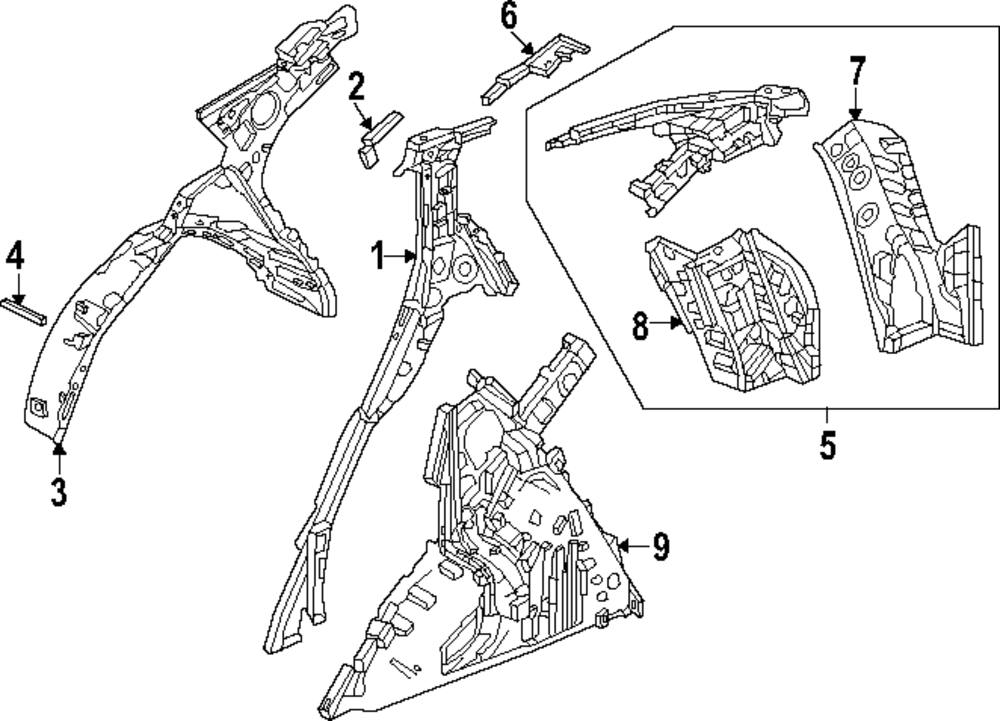 6
2
7
4
1
8
5
3
9