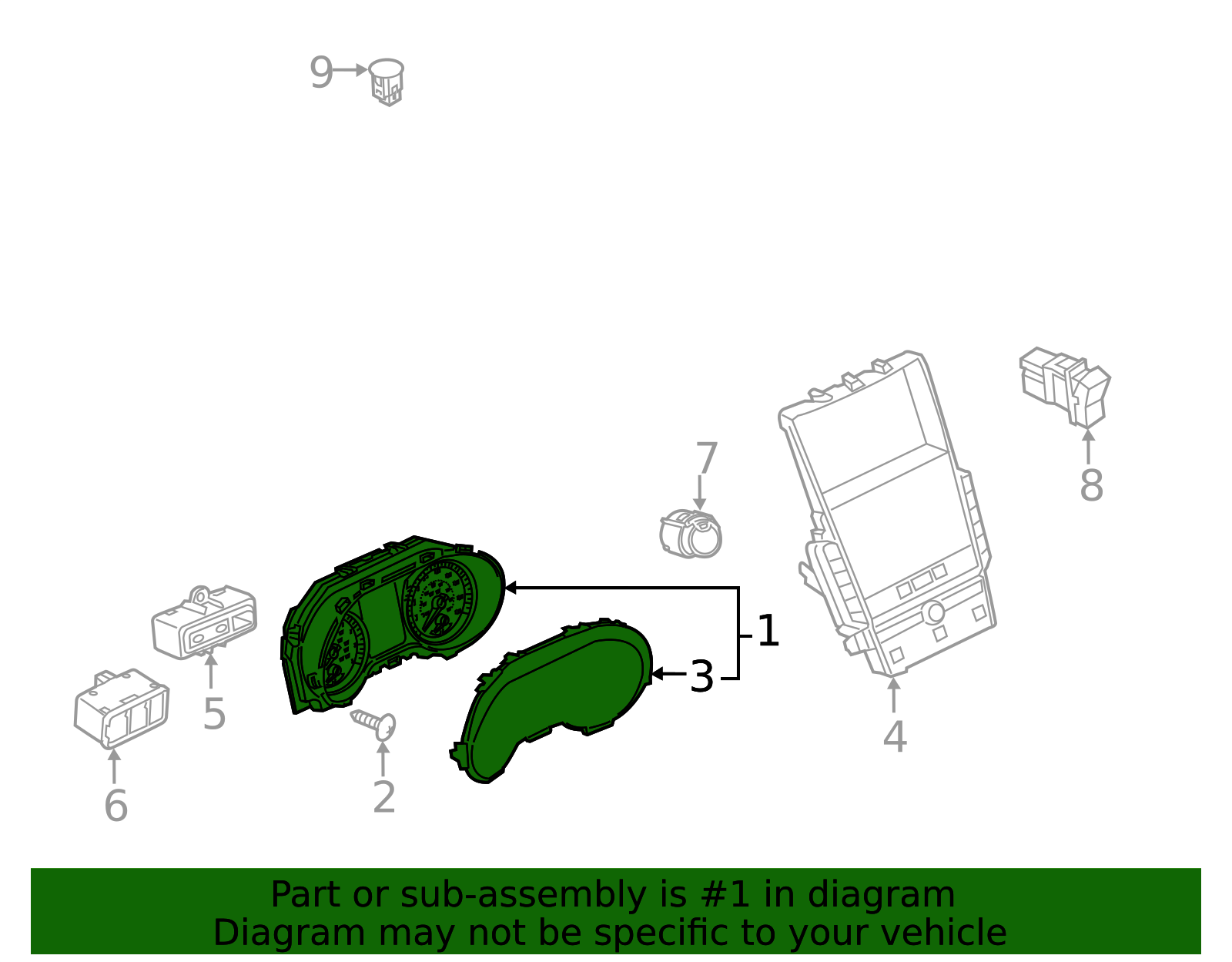 9
7
8
1
3
5
4
6
2

Part or sub-assembly is #1 in diagram
Diagram may not be specific to your vehicle