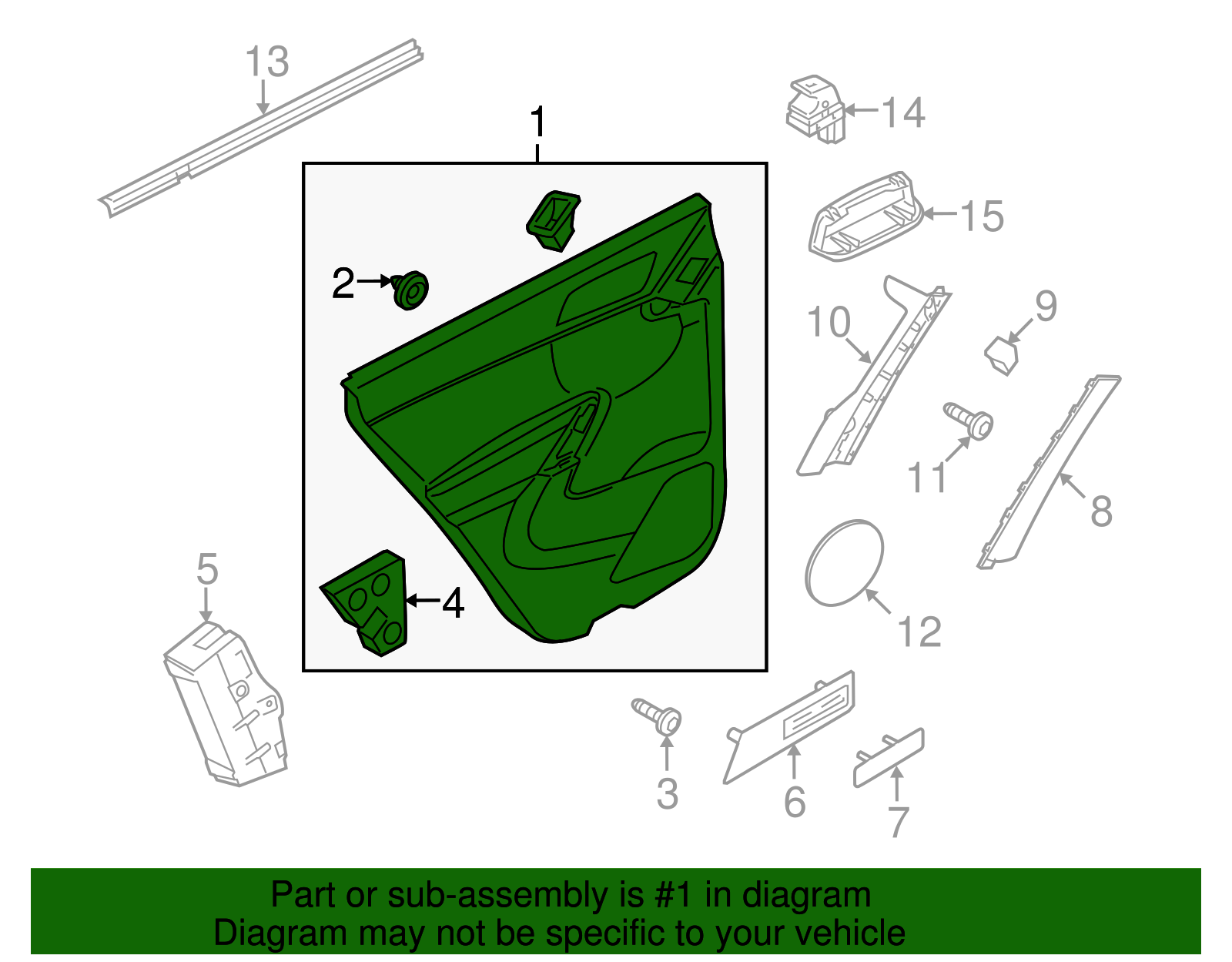 13
1
14
15
2
10
9
11
8
5
4
12
3
6
7

Part or sub-assembly is #1 in diagram
Diagram may not be specific to your vehicle