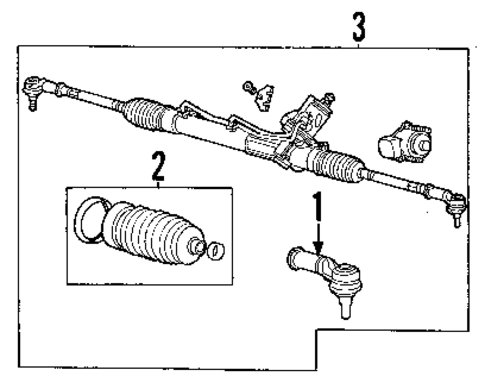 3
2
1