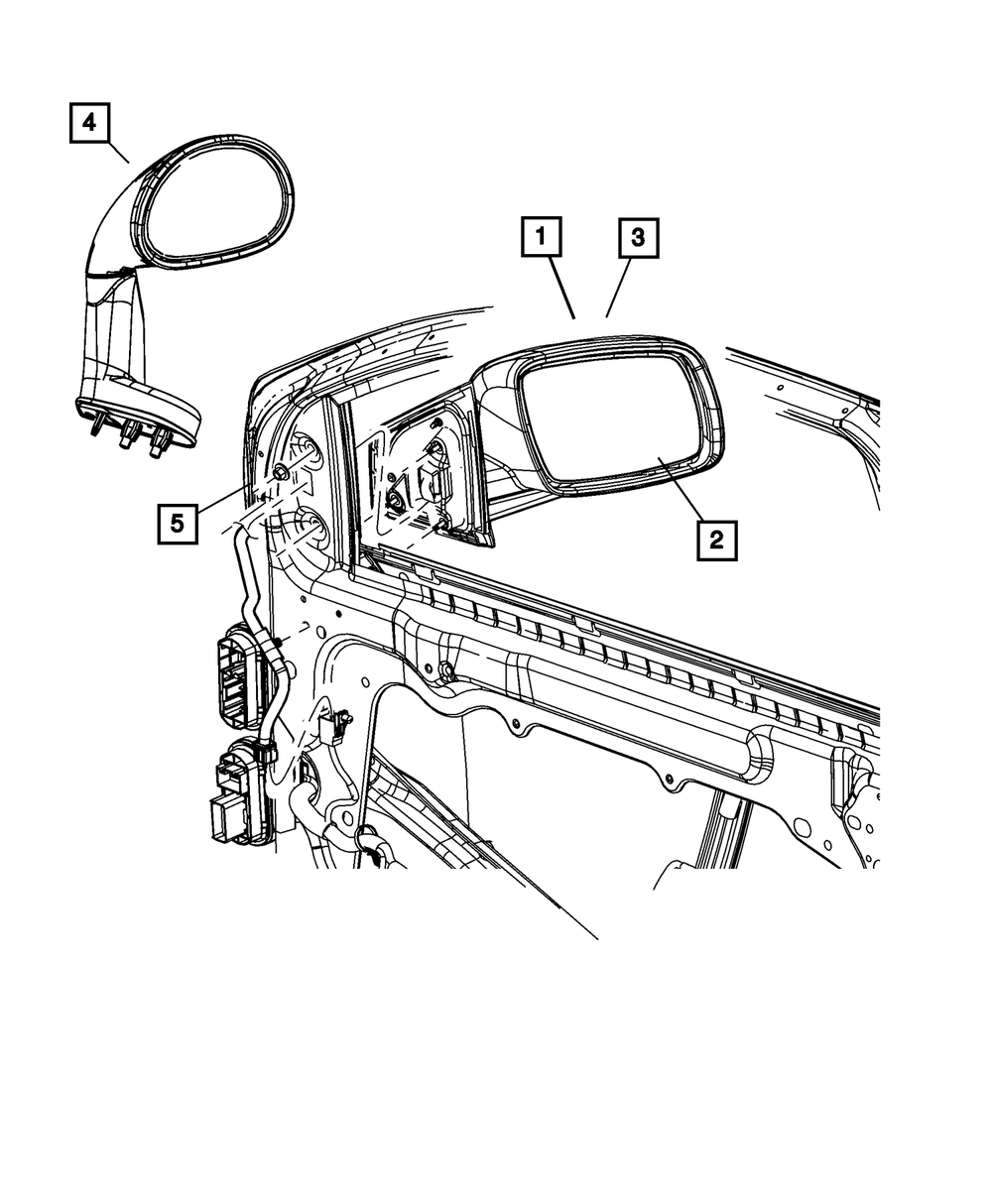 4

1

3

5

2