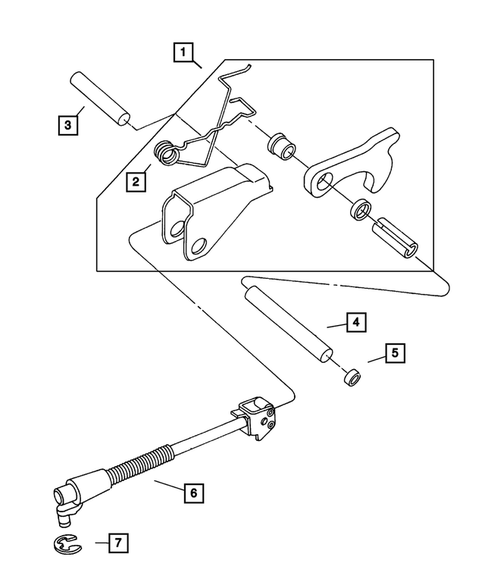 1
3
2
4
5
6
7