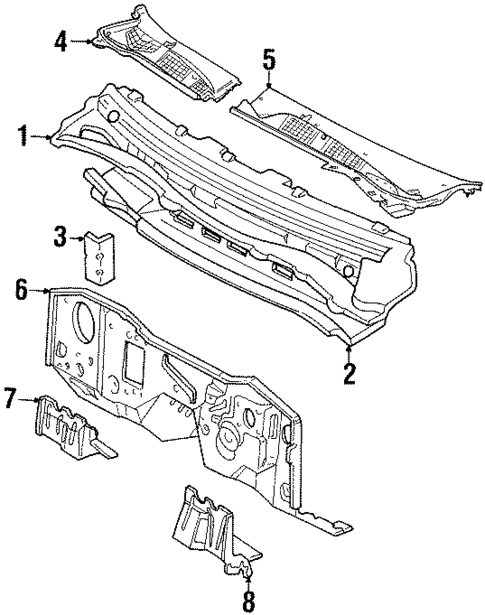 4
5
1
3
6
2
7
8