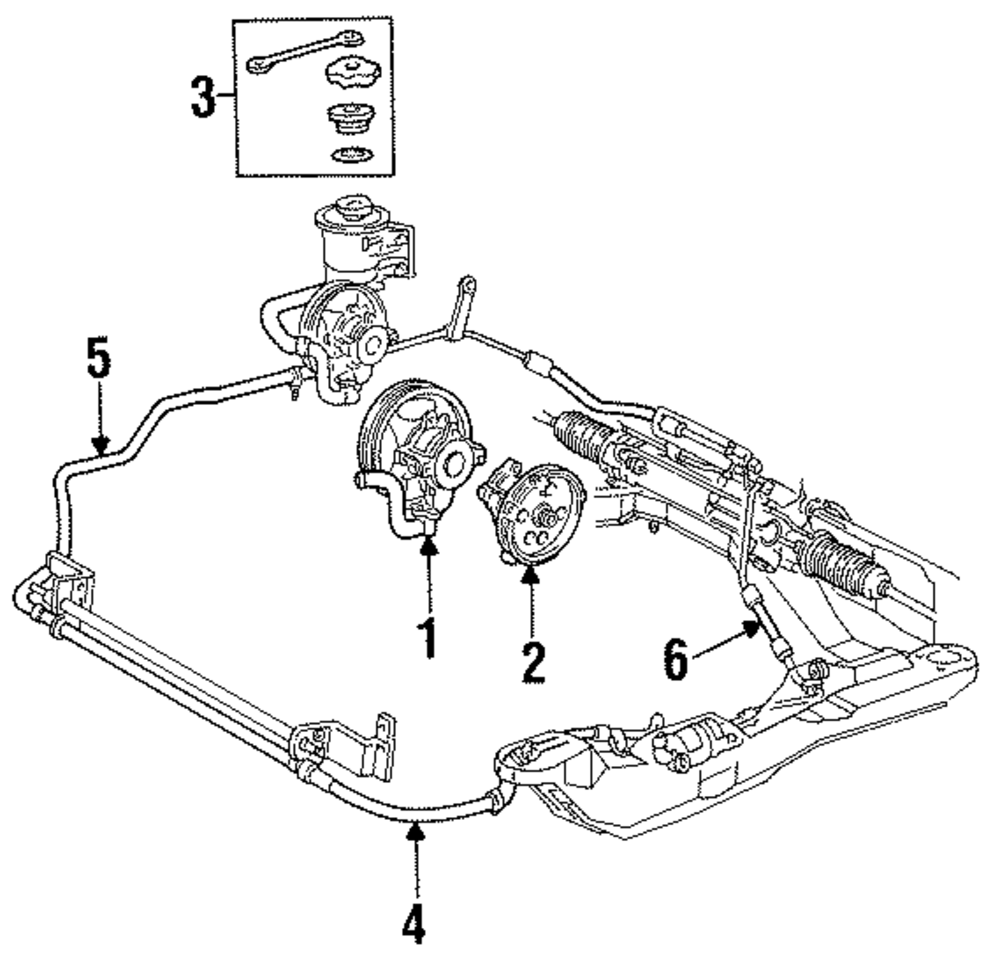 3
5
1
2
6
4