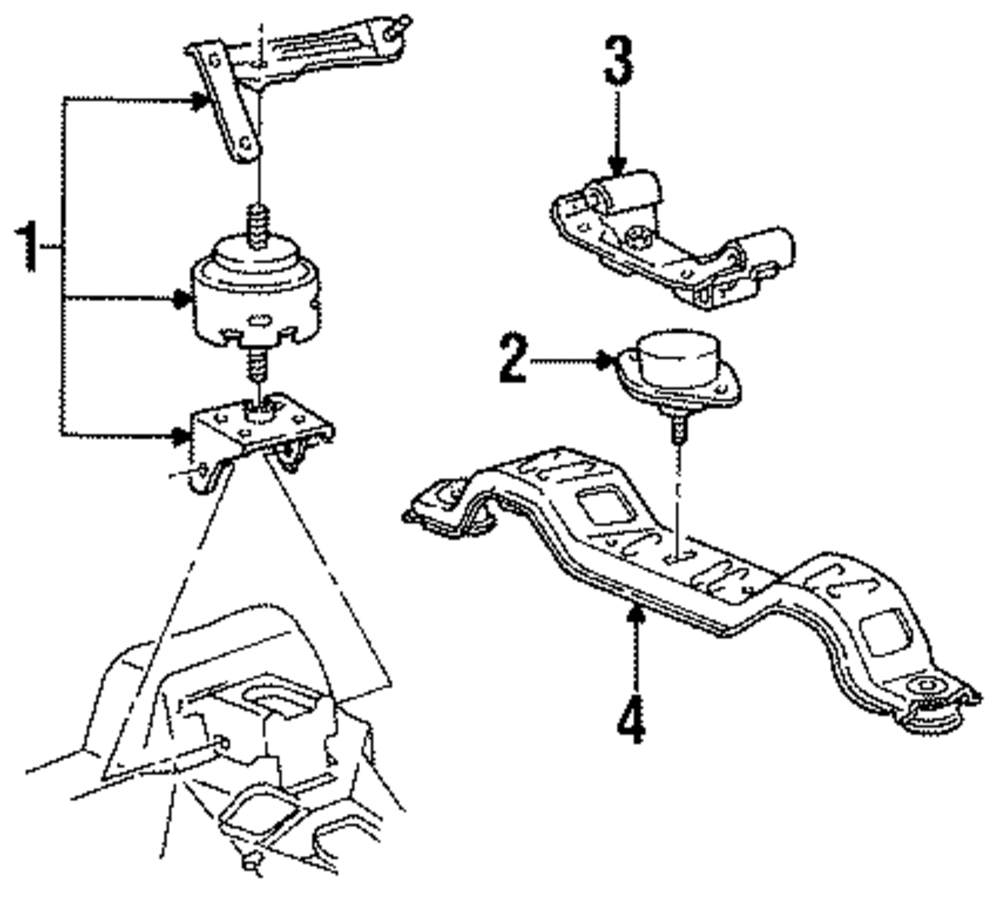 1
3
2
4