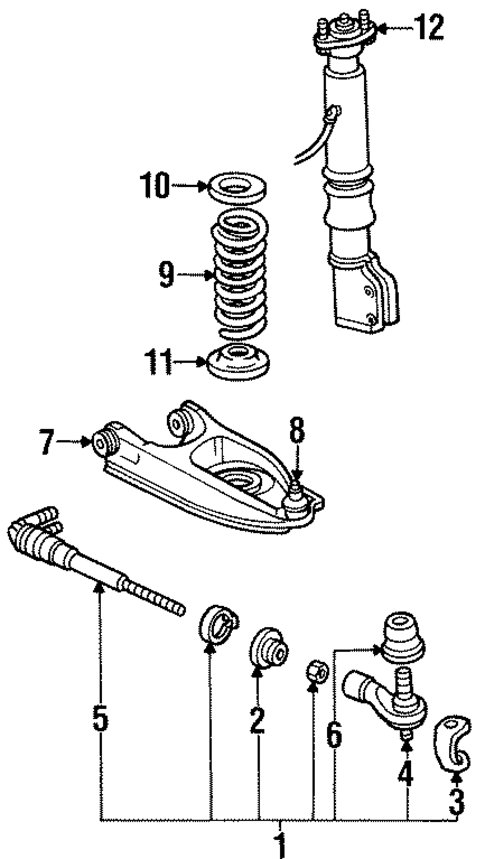 12
10
9
11
7
8
5
2
6
4
3
1