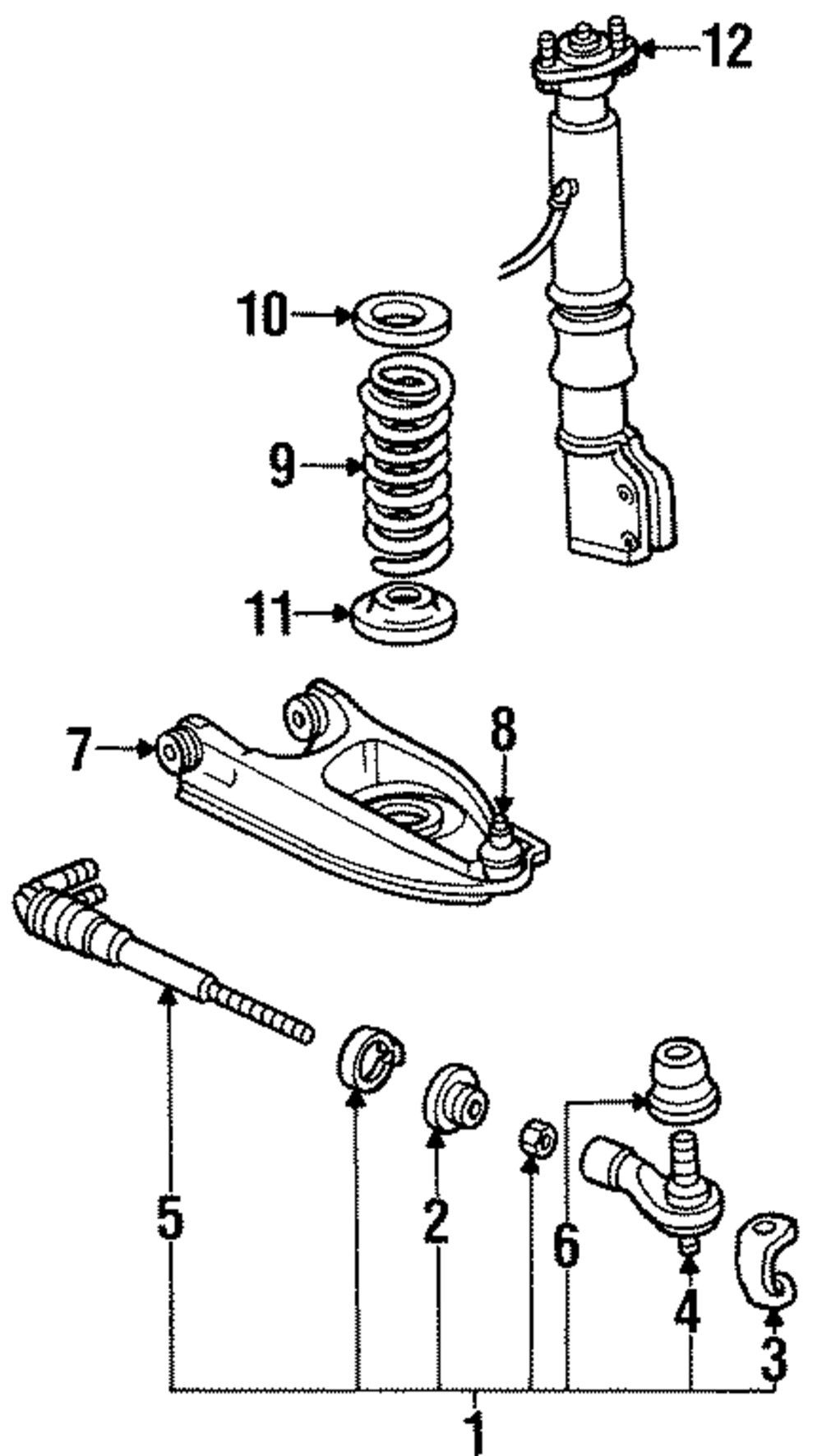 12
10
9
11
7
8
5
2
6
4
3
1