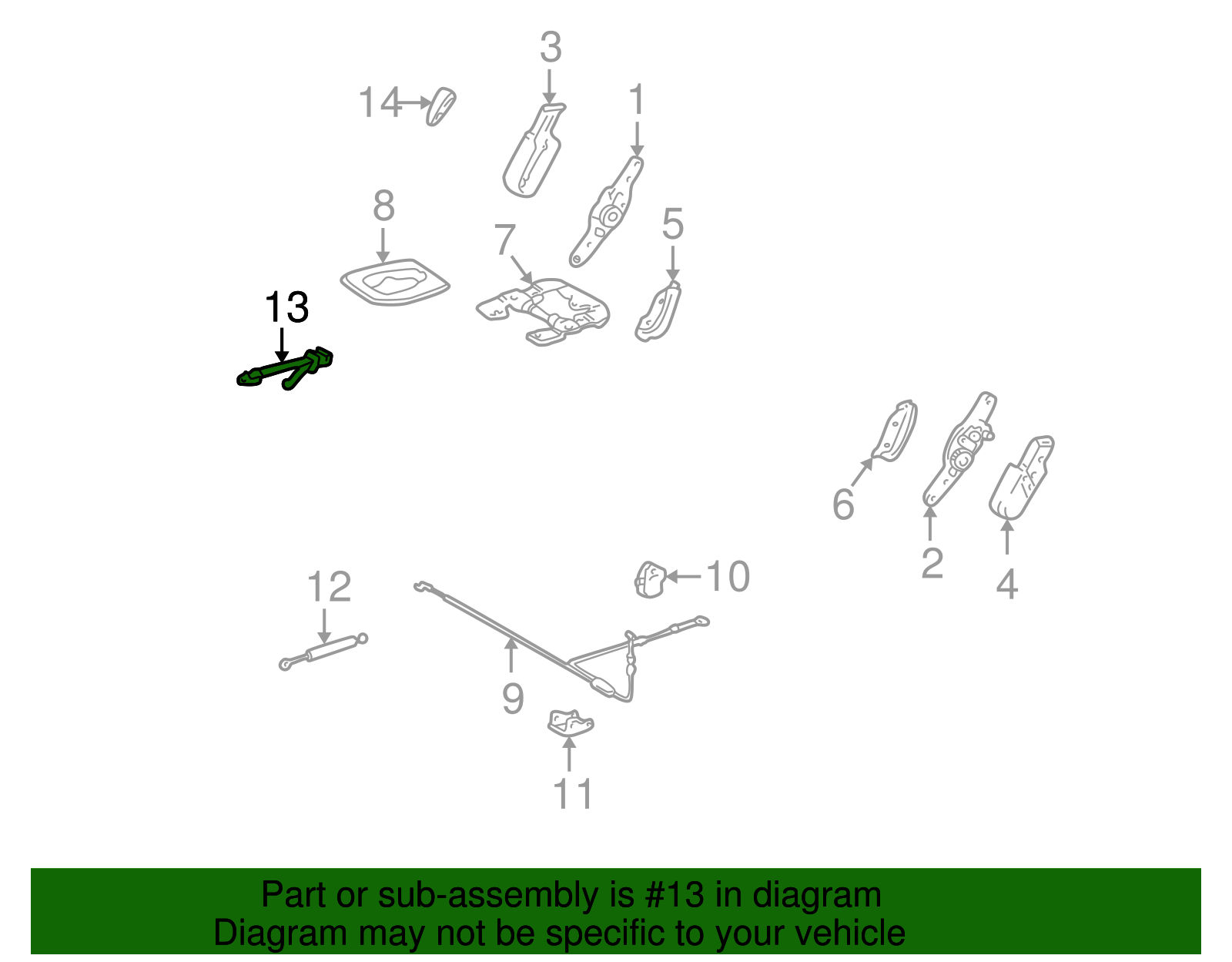 3
14
1
8
7
5
13
6
2
4
12
10
9
11

Part or sub-assembly is #13 in diagram
Diagram may not be specific to your vehicle