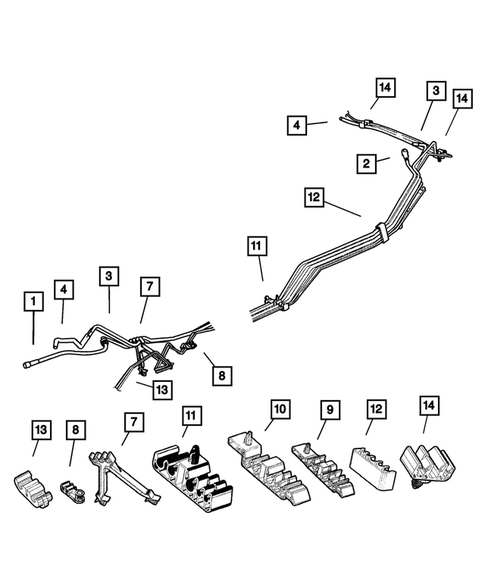 14
3
14
4
2
12
11
1
4
3
7
8
13
13
8
7
11
10
9
12
14