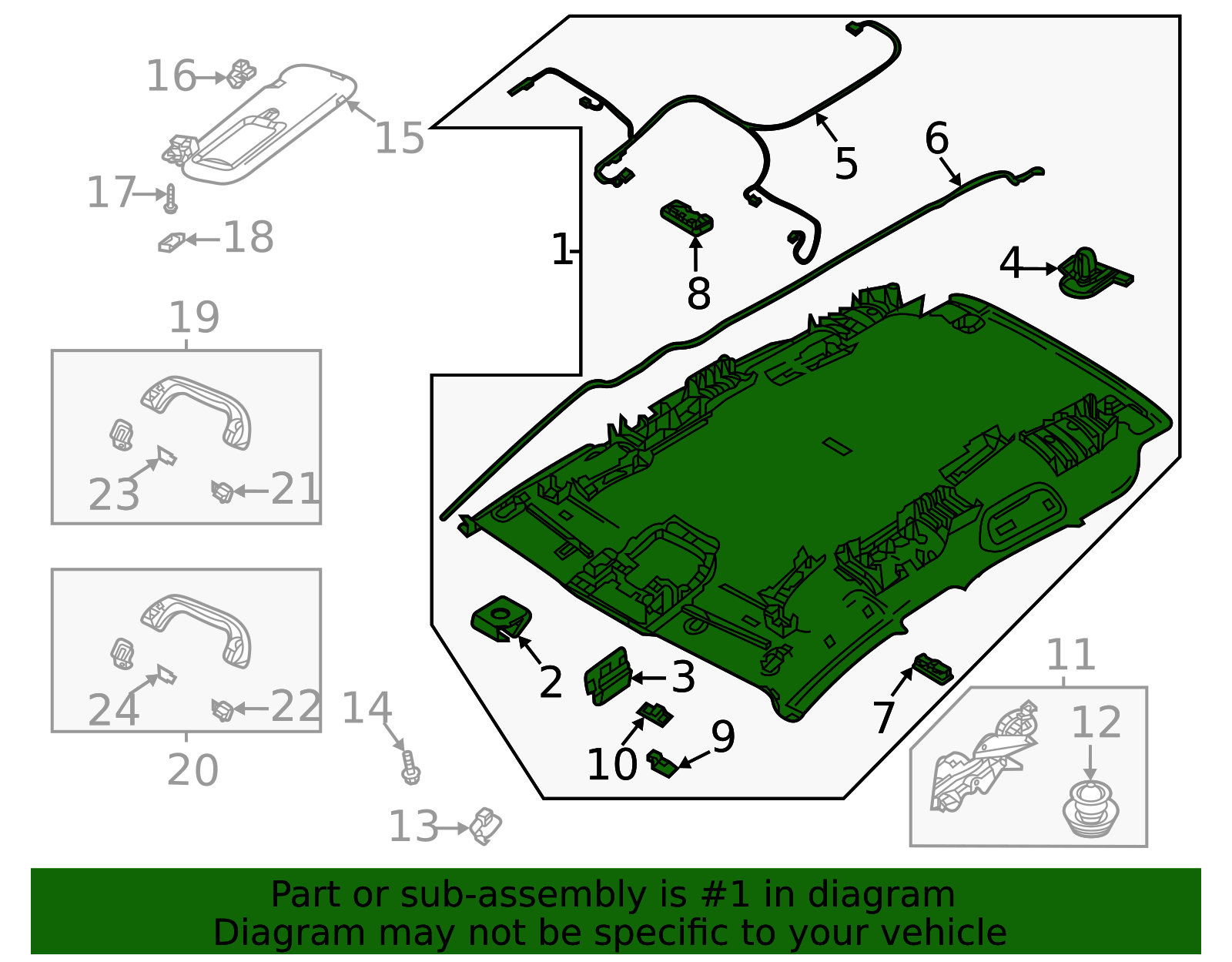 16
15
17
18
19
23
21
24
22
20
14
13
1
5
6
8
4
2
3
7
10
9
11
12

Part or sub-assembly is #1 in diagram
Diagram may not be specific to your vehicle