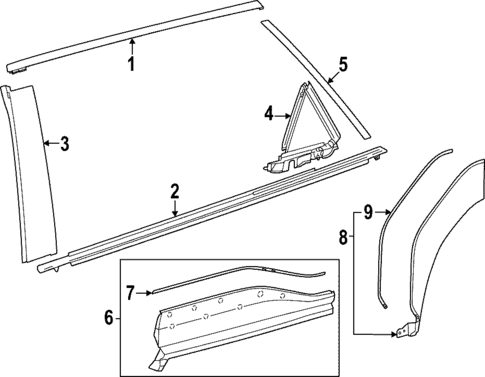 1
5
4
3
2
9
8
7
6