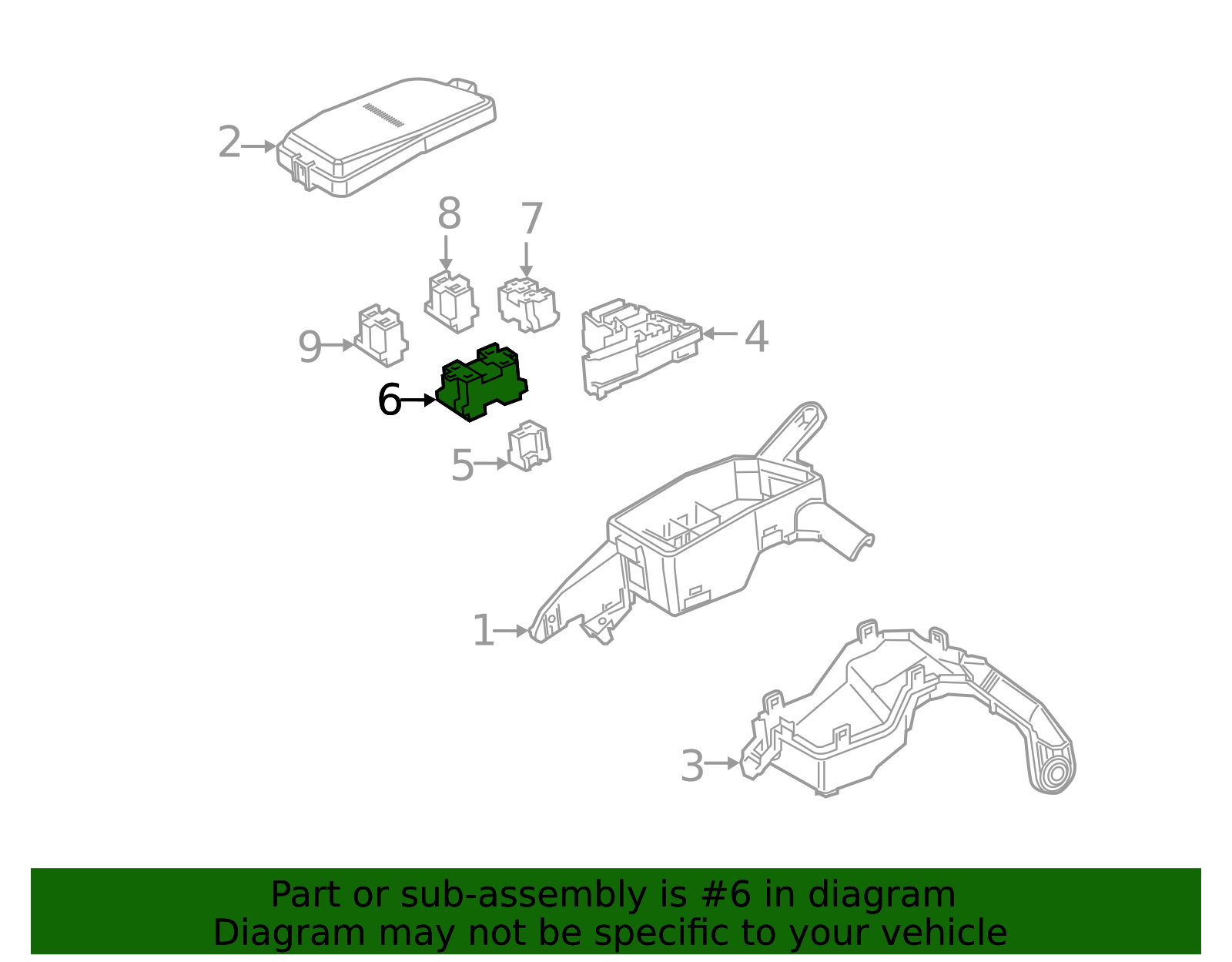 2
8
7
9
4
6
5
1
3

Part or sub-assembly is #6 in diagram
Diagram may not be specific to your vehicle