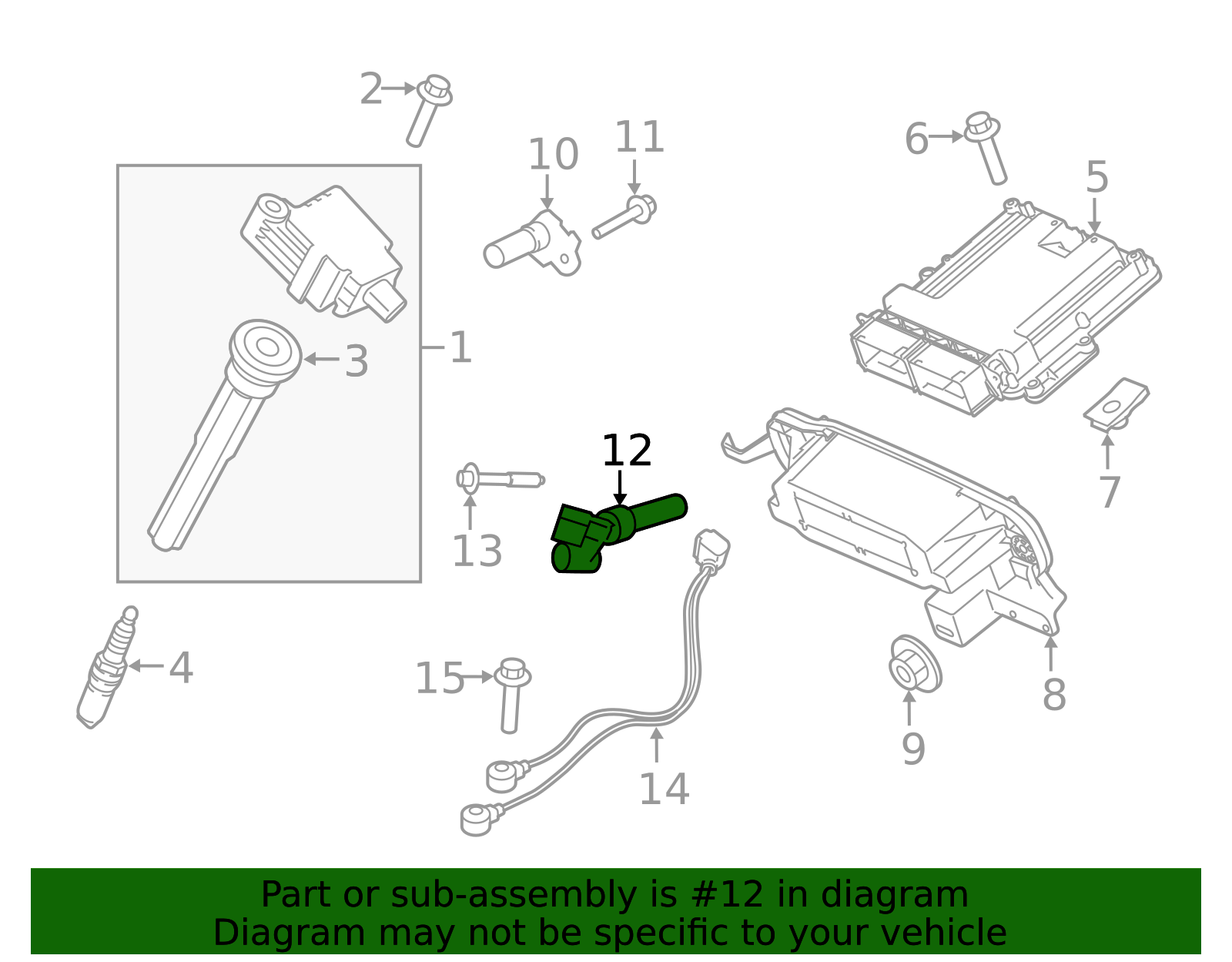 2
10
11
6
5
1
3
12
13
7
4
15
8
9
14

Part or sub-assembly is #12 in diagram
Diagram may not be specific to your vehicle