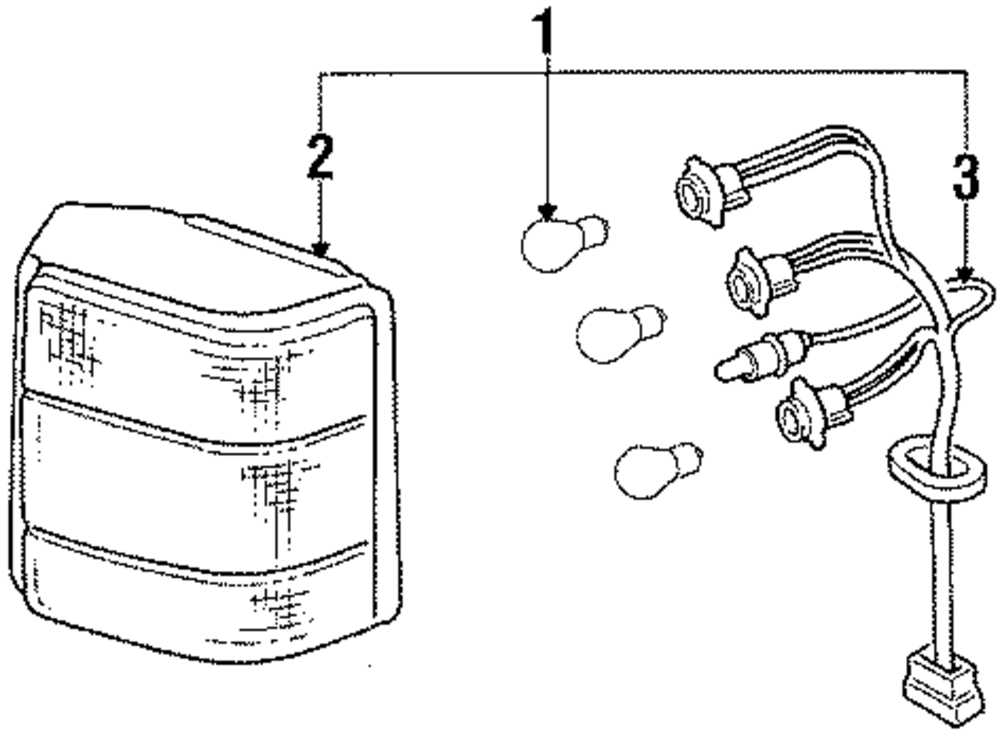 1
2
3