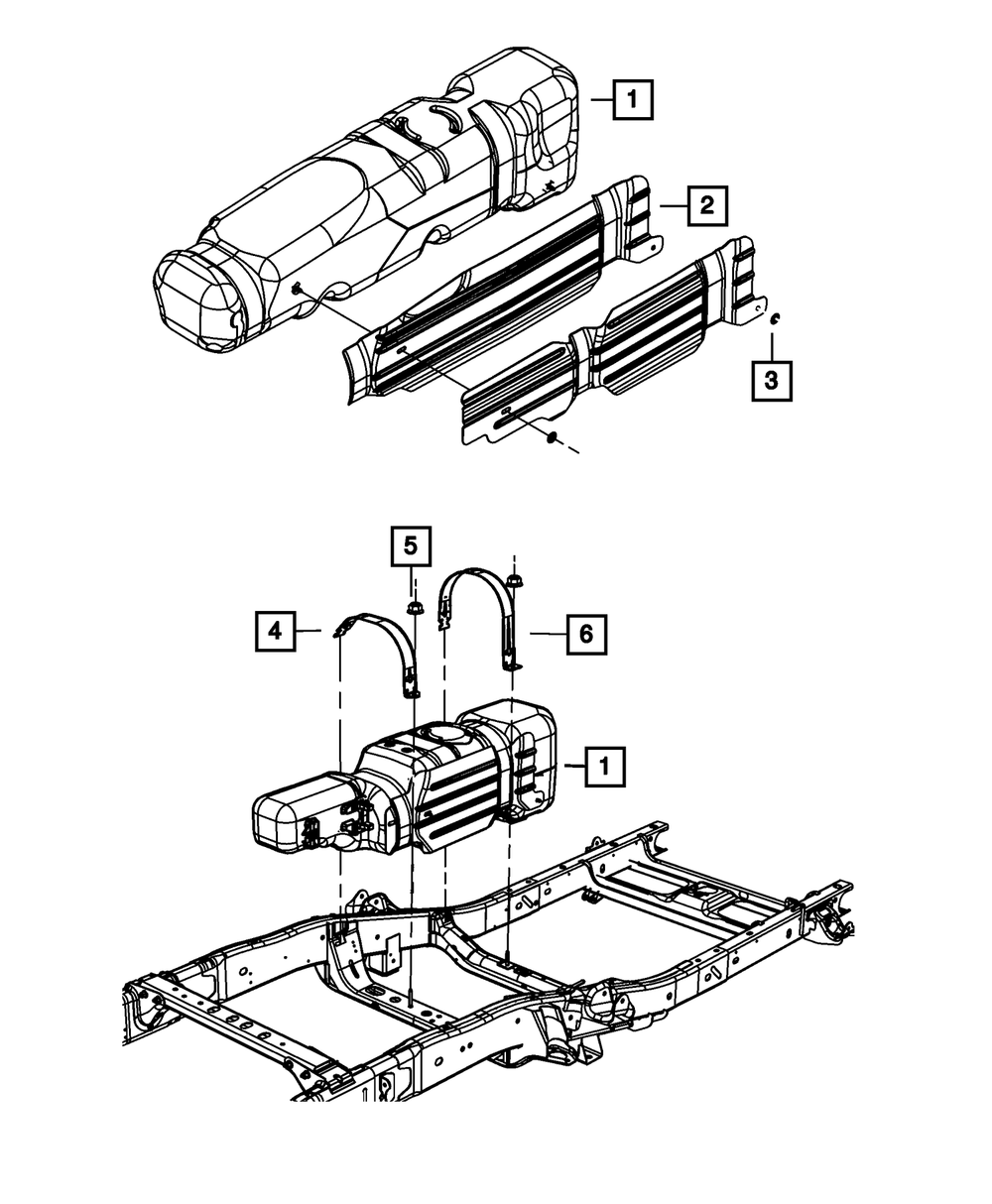 1
2
3
5
4
6
1