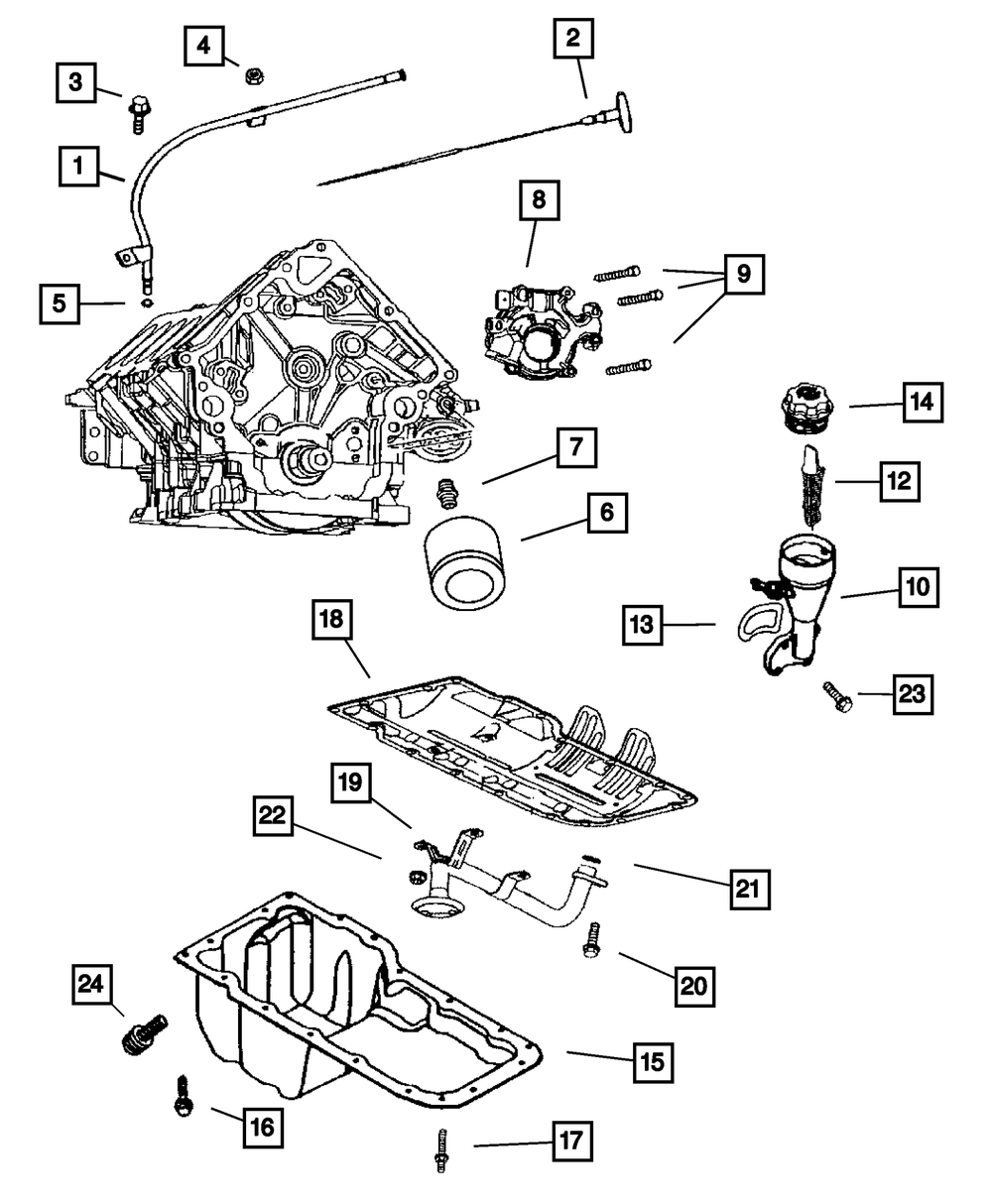 4
2
3
1
8
9
5
14
7
12
6
10
13
18
23
19
22
21
20
24
15
16
17