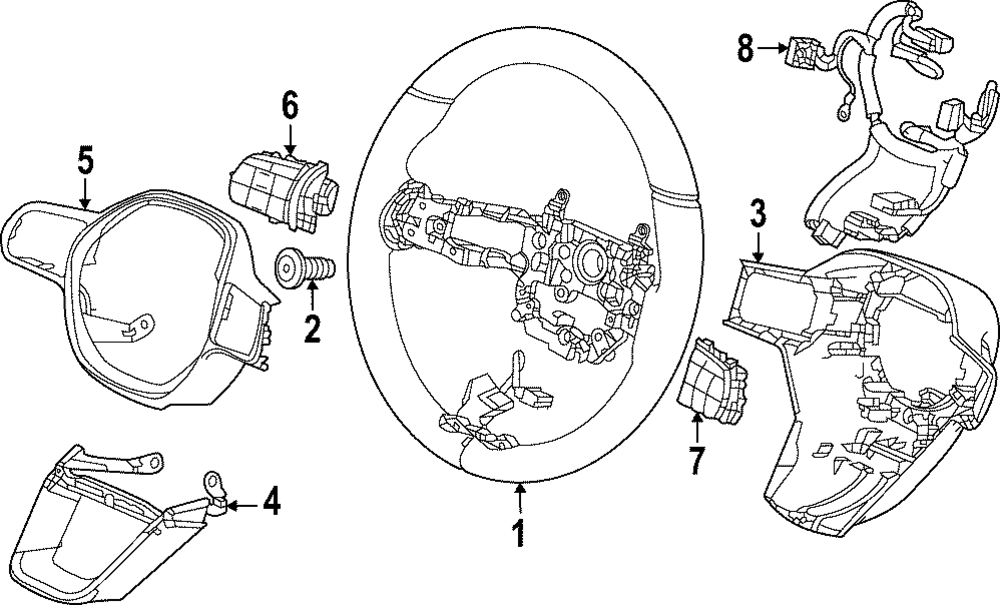 8
6
5
3
2
7
4
1