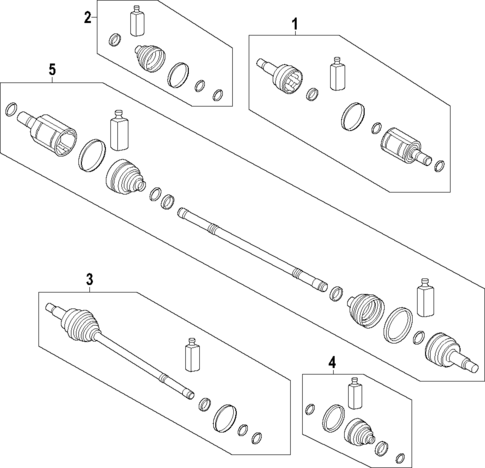 2
1
5
3
4