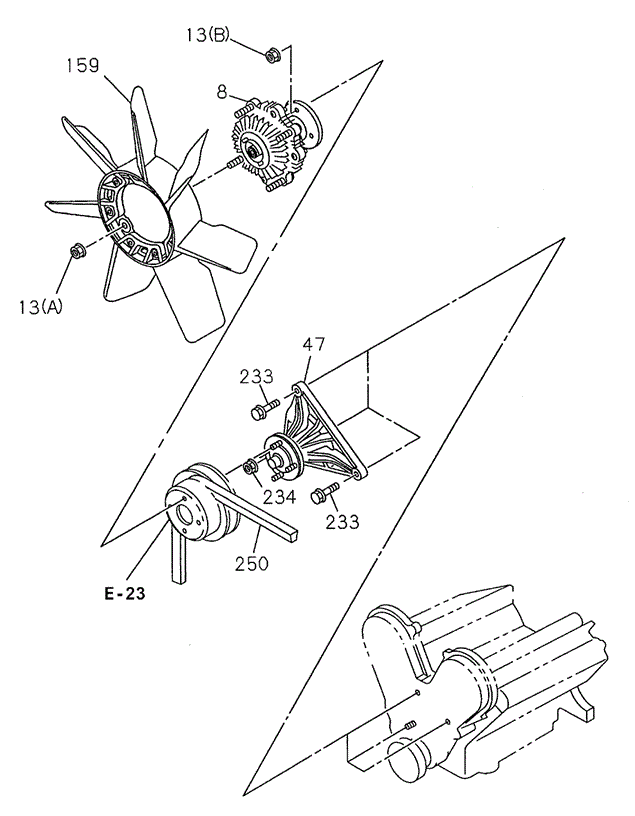 13(B)
159
8
13(A)
47
233
234
233
250
E-23