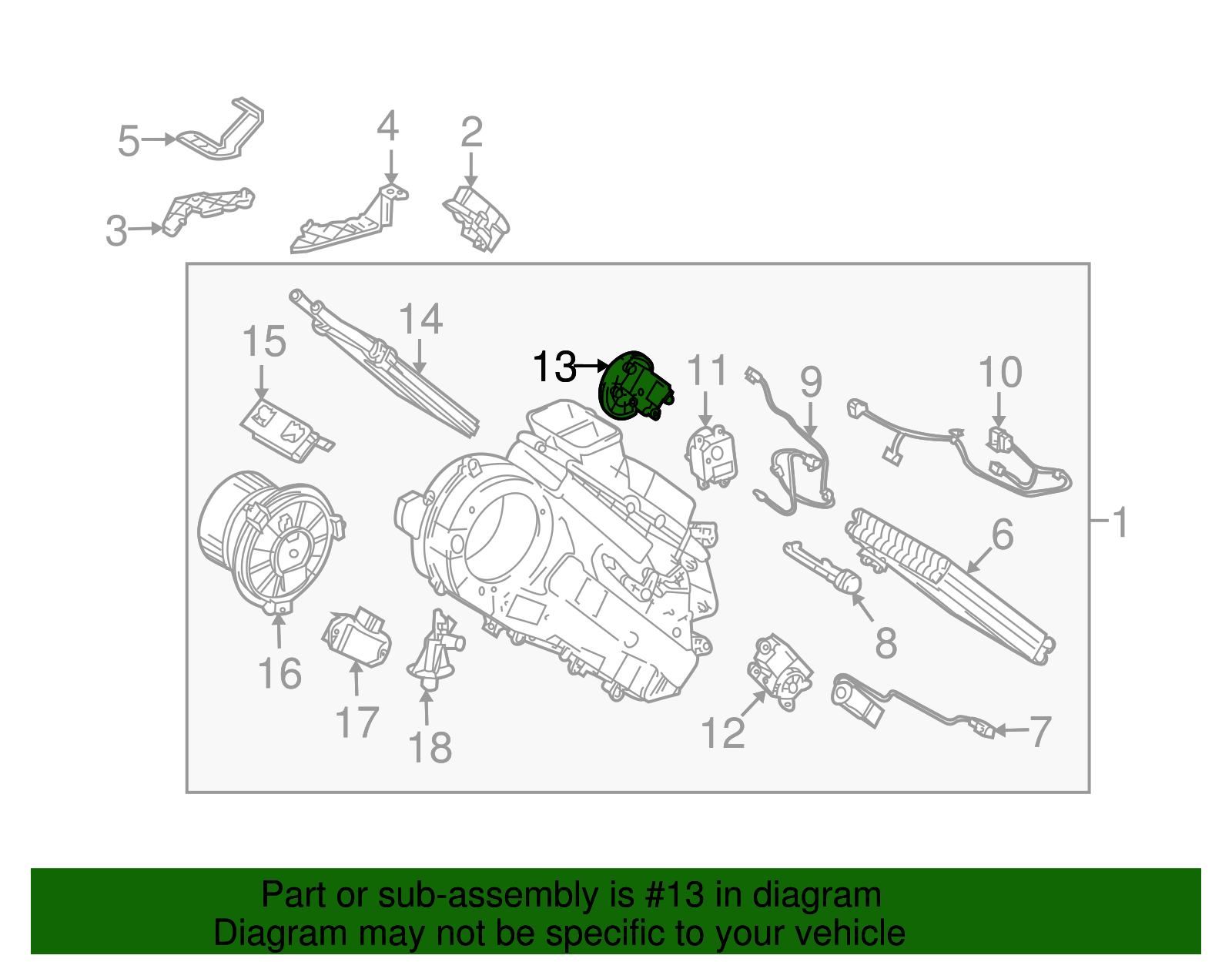 5
4
2
3
14
15
13
11
9
10
1
6
8
16
17
18
12
7

Part or sub-assembly is #13 in diagram
Diagram may not be specific to your vehicle