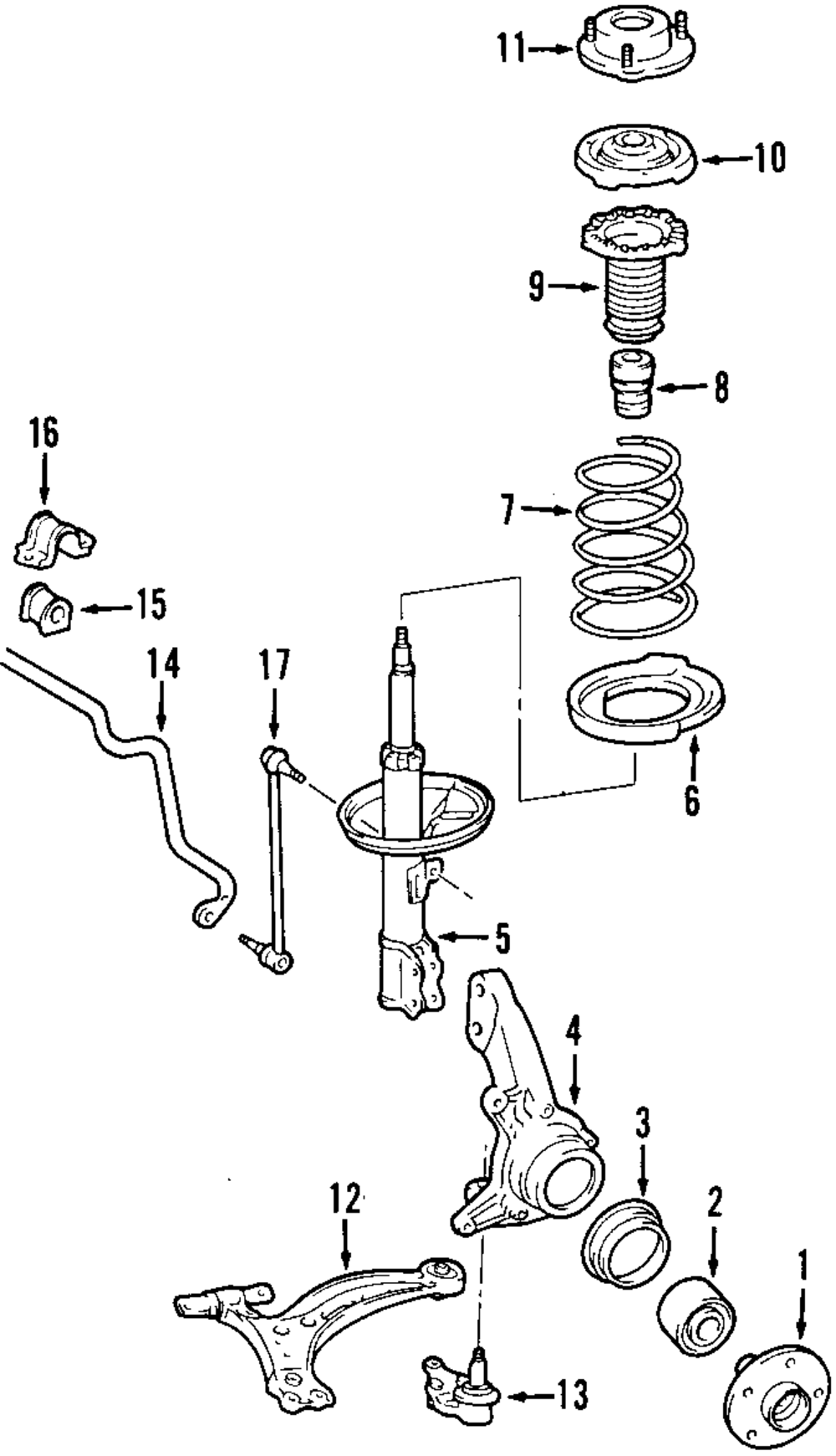 11
10
9
8
16
7
15
14
17
6
5
4
3
12
2
1
13