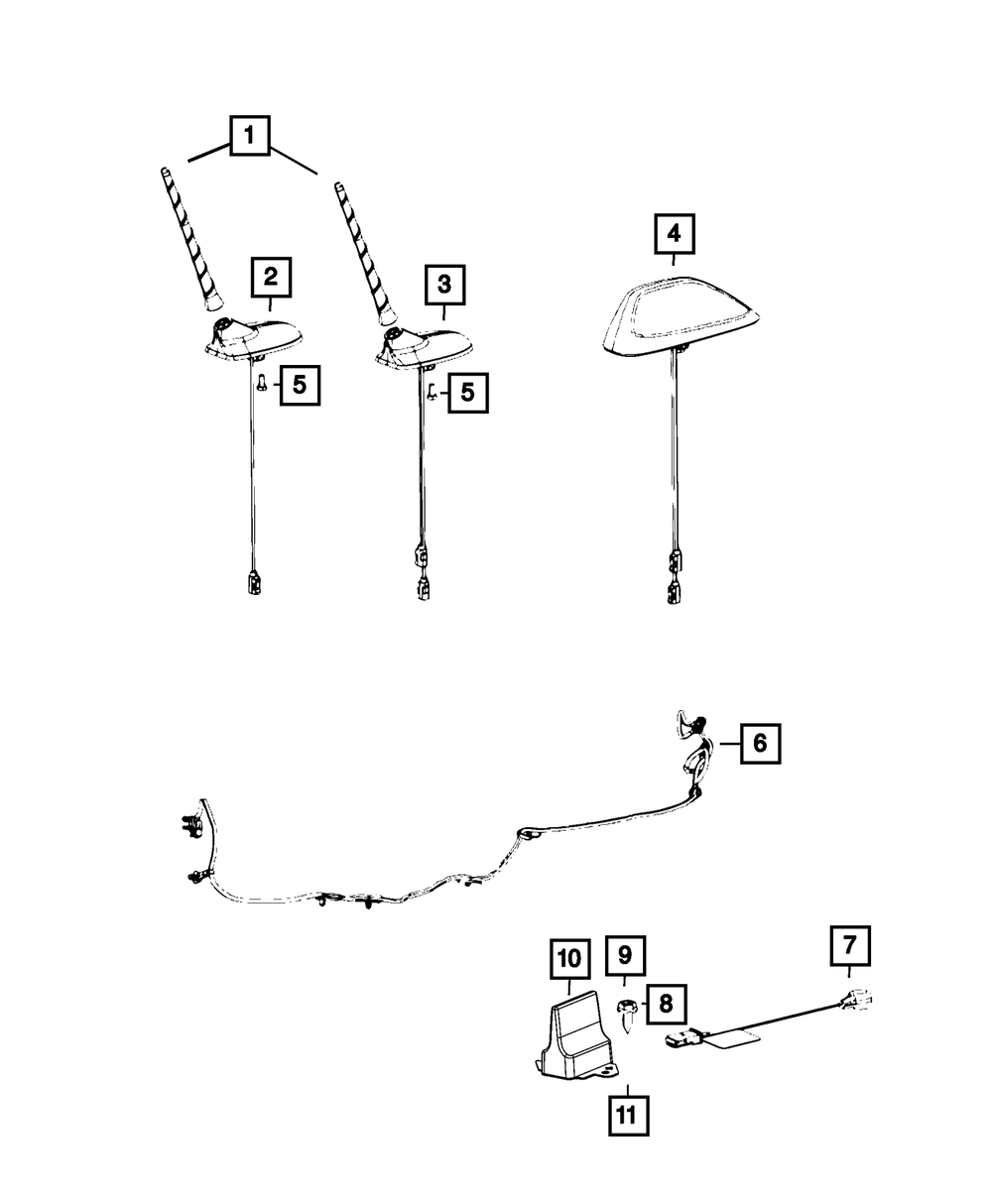 1
2
3
4
5
5
6
10
9
8
7
11