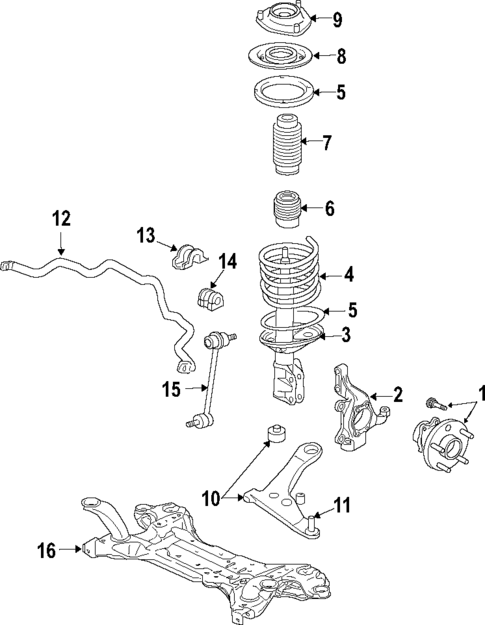 9
8
5
7
6
12
13
14
4
5
3
15
2
1
10
11
16