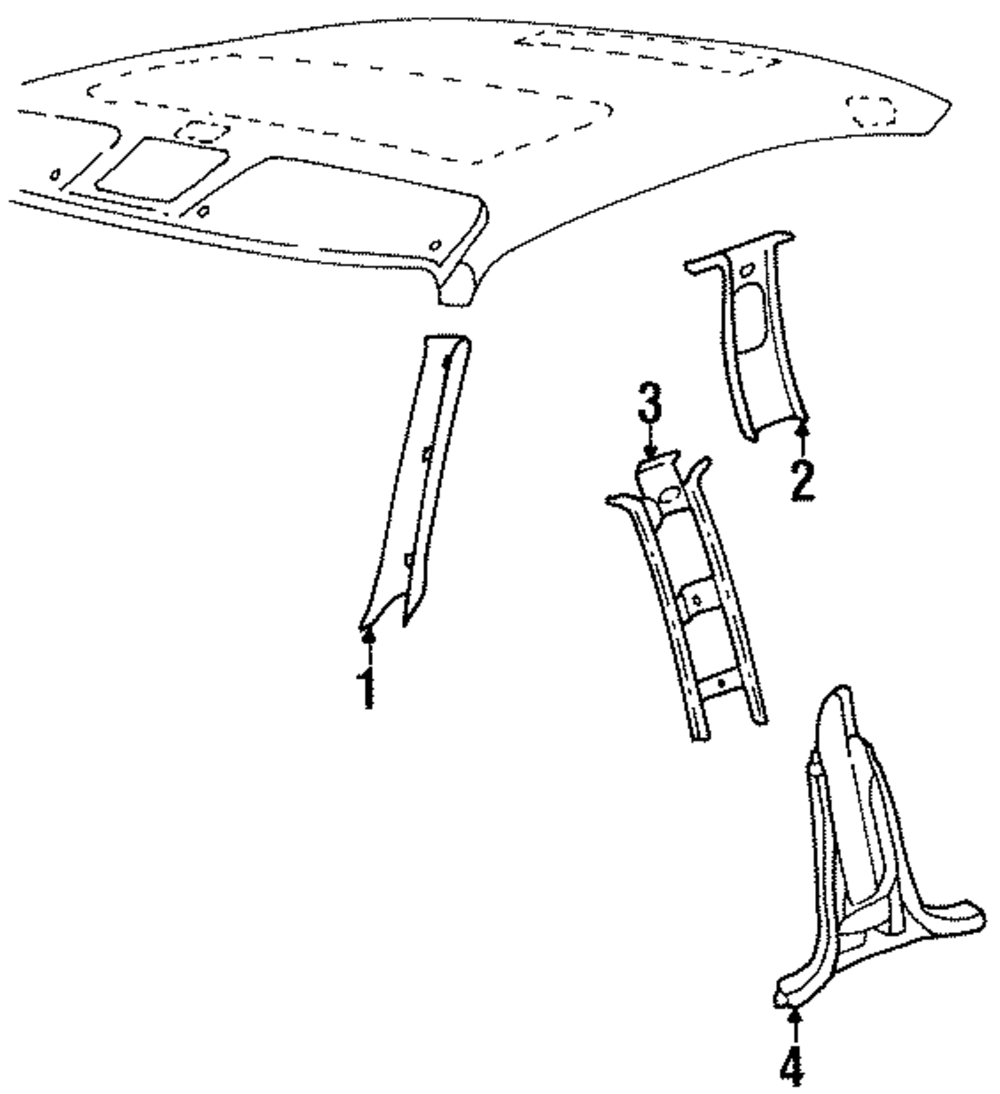 3
2
1
4