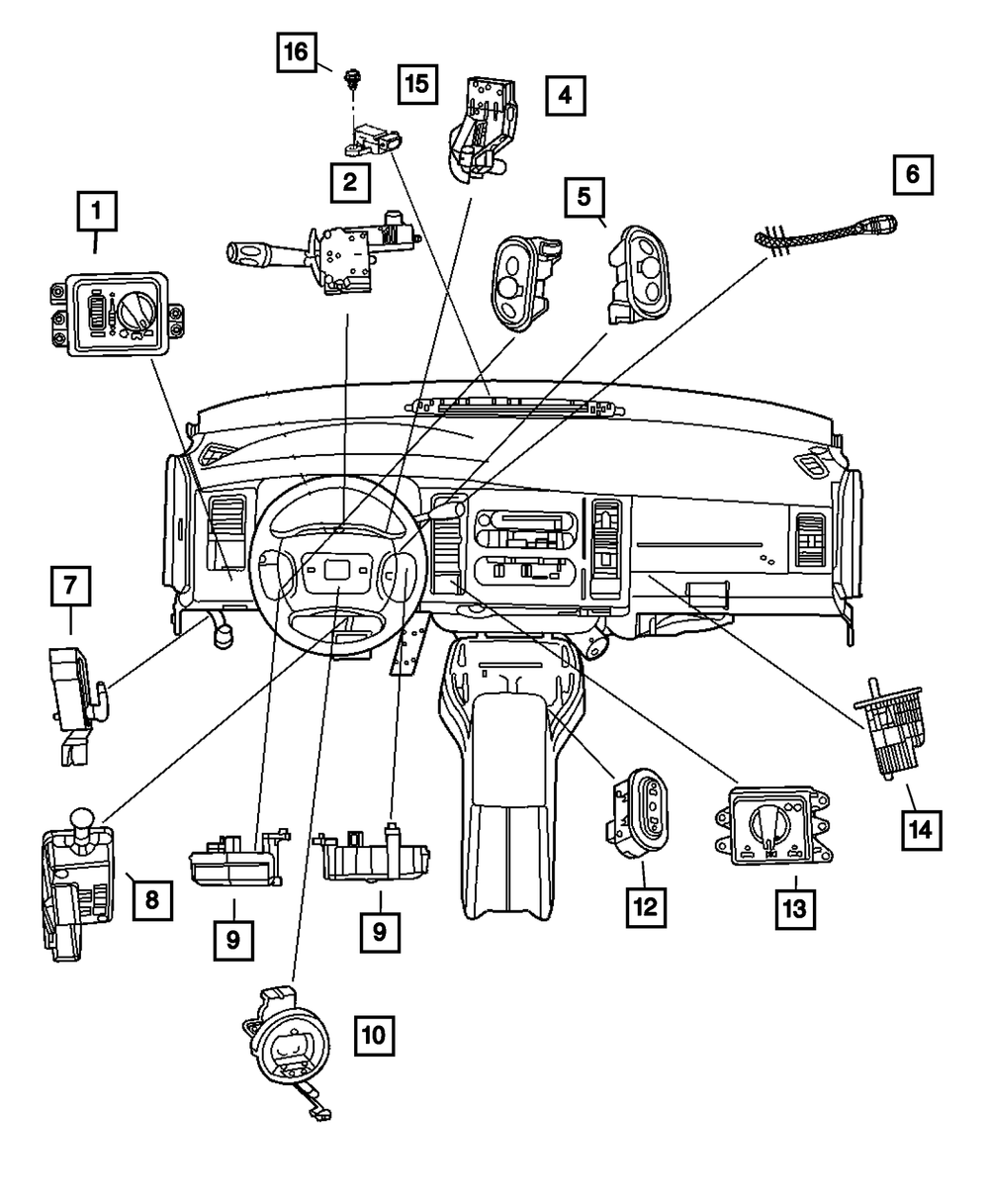 16
15
4
2
5
6
1
7
8
9
9
10
12
13
14