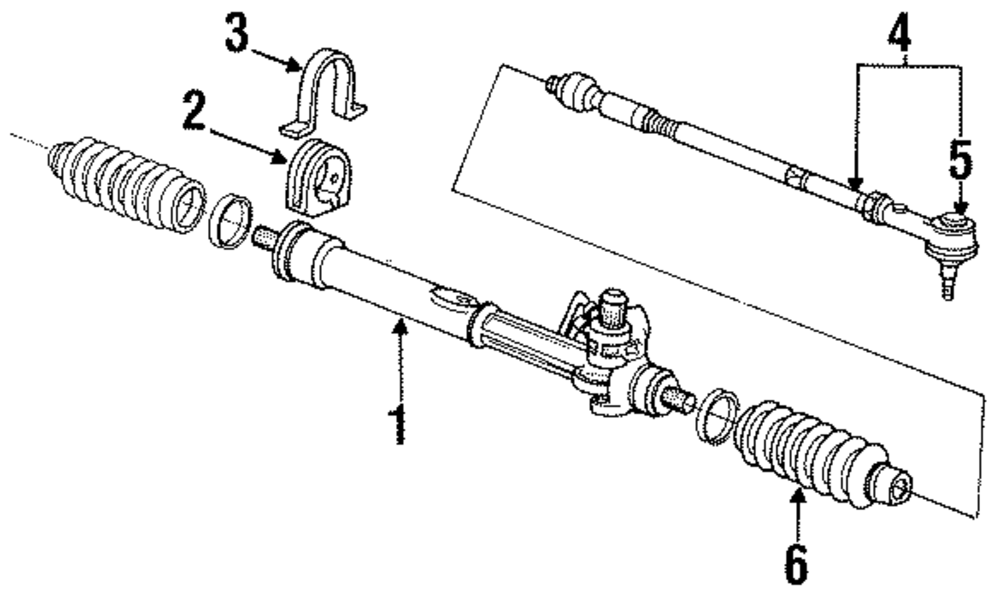 3
2
4
5
1
6