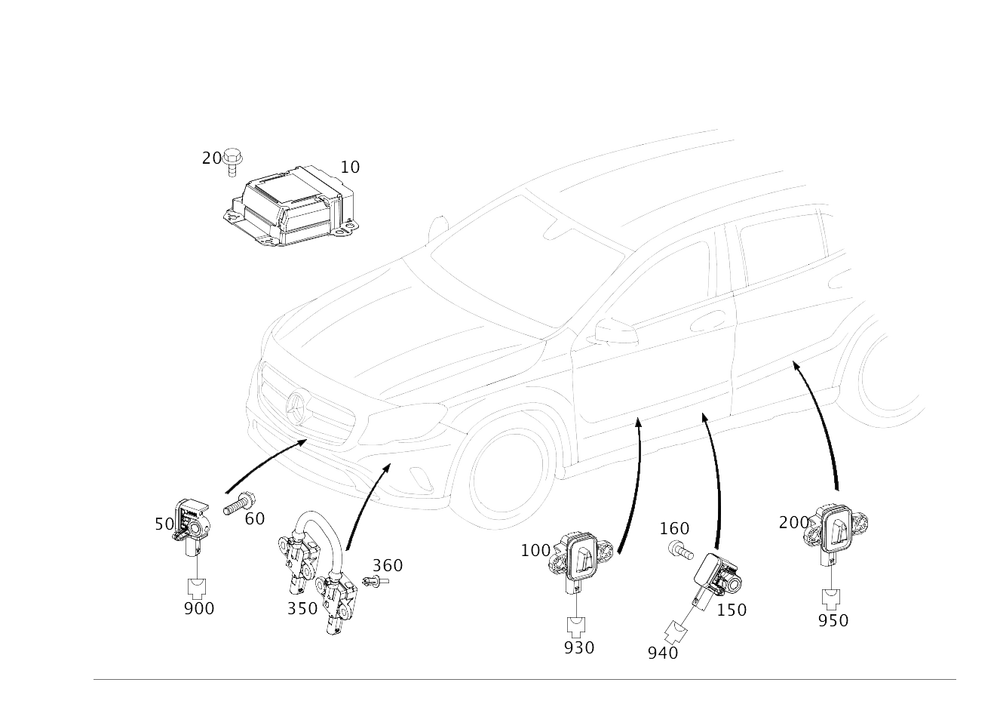 20
10
50
60
900
350
360
100
930
160
150
940
200
950